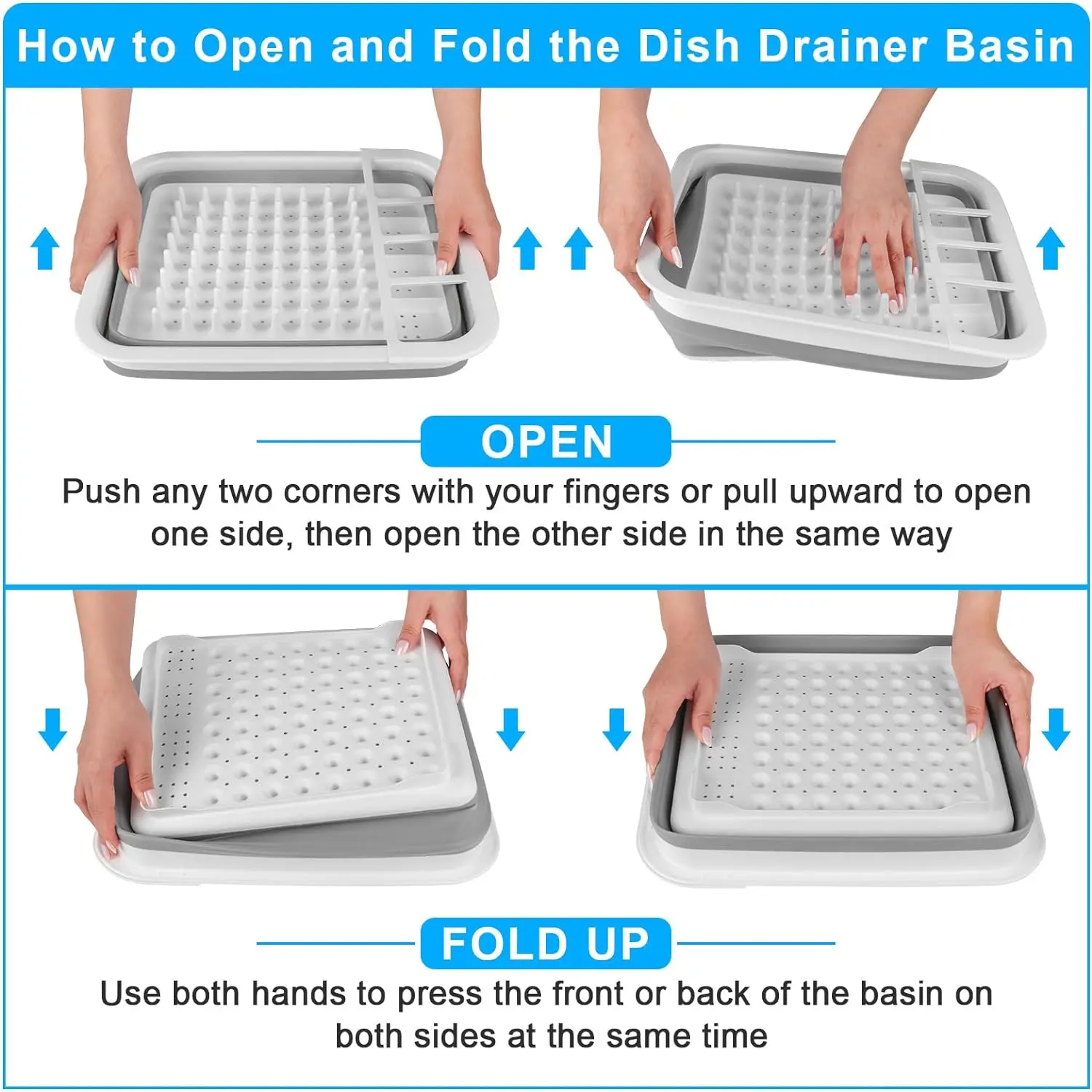 How to Open and Fold the Dish Drainer Basin

OPEN

Push any two corners with your fingers or pull upward to open one side, then open the other side in the same way

FOLD UP

Use both hands to press the front or back of the basin on both sides at the same time