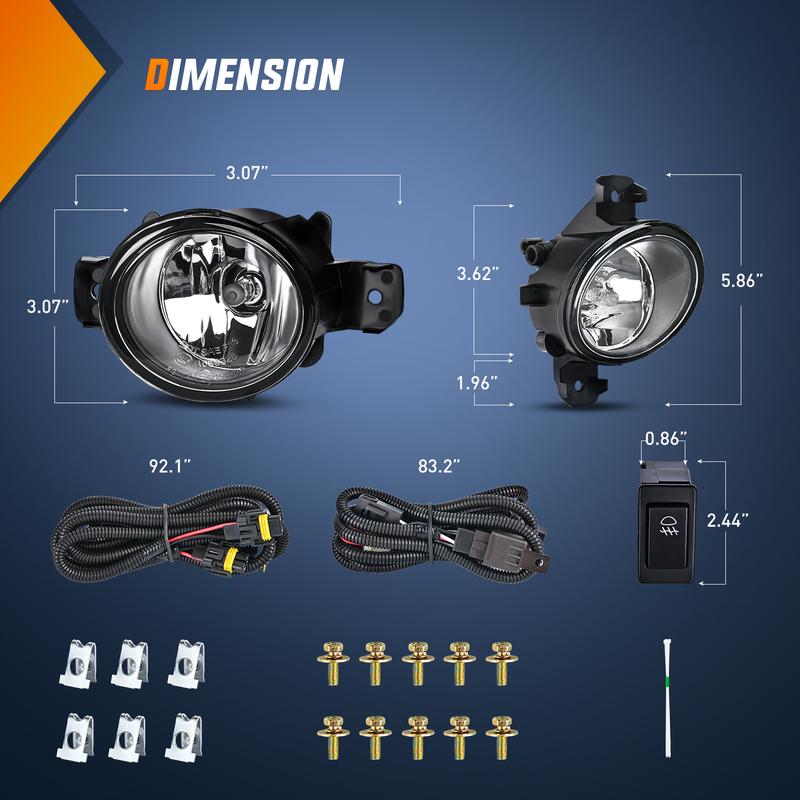 DIMENSION

3.07"

3.07"

3.62"

5.86"

1.96"

92.1"

83.2"

0.86"

2.44"