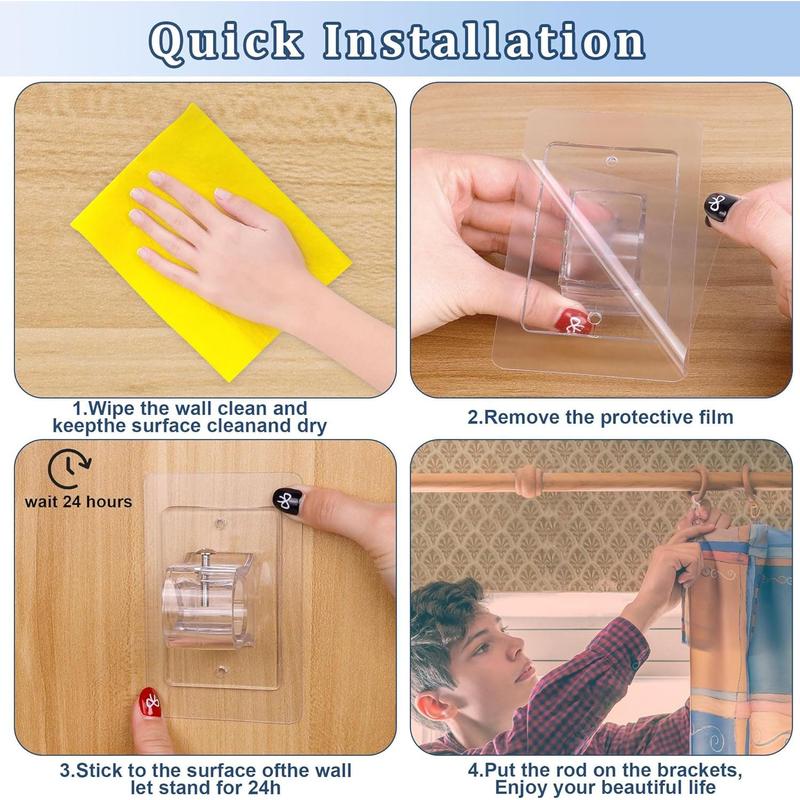 Quick Installation

1.Wipe the wall clean and keepthe surface cleanand dry

2.Remove the protective film

wait 24 hours

3.Stick to the surface ofthe wall let stand for 24h

4.Put the rod on the brackets, Enjoy your beautiful life