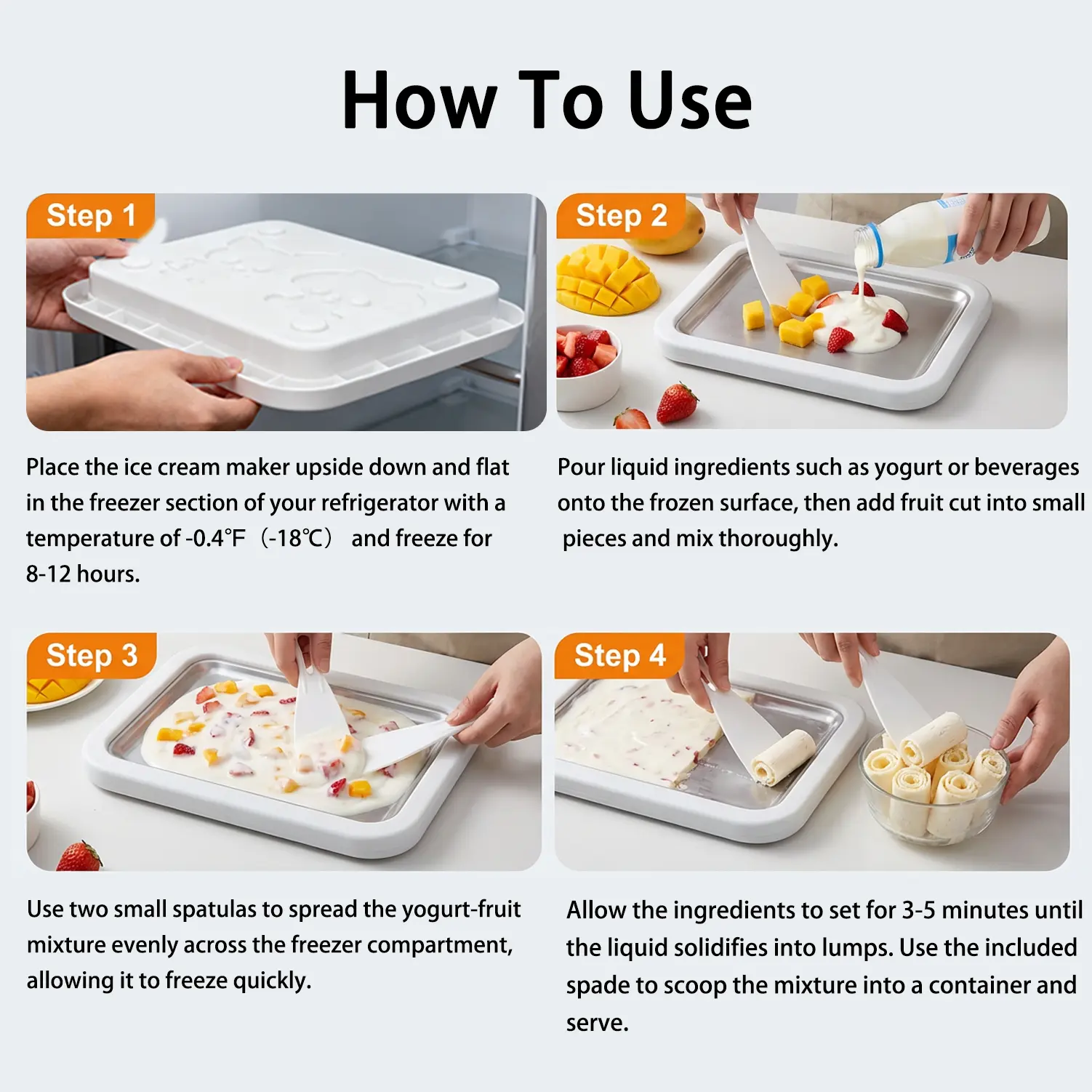 How To Use

Step 1

Place the ice cream maker upside down and flat in the freezer section of your refrigerator with a temperature of -0.4℉（-18℃） and freeze for 8-12 hours.

Step 2

Pour liquid ingredients such as yogurt or beverages onto the frozen surface, then add fruit cut into small pieces and mix thoroughly.

Step 3

Use two small spatulas to spread the yogurt-fruit mixture evenly across the freezer compartment, allowing it to freeze quickly.

Step 4

Allow the ingredients to set for 3-5 minutes until the liquid solidifies into lumps. Use the included spade to scoop the mixture into a container and serve.