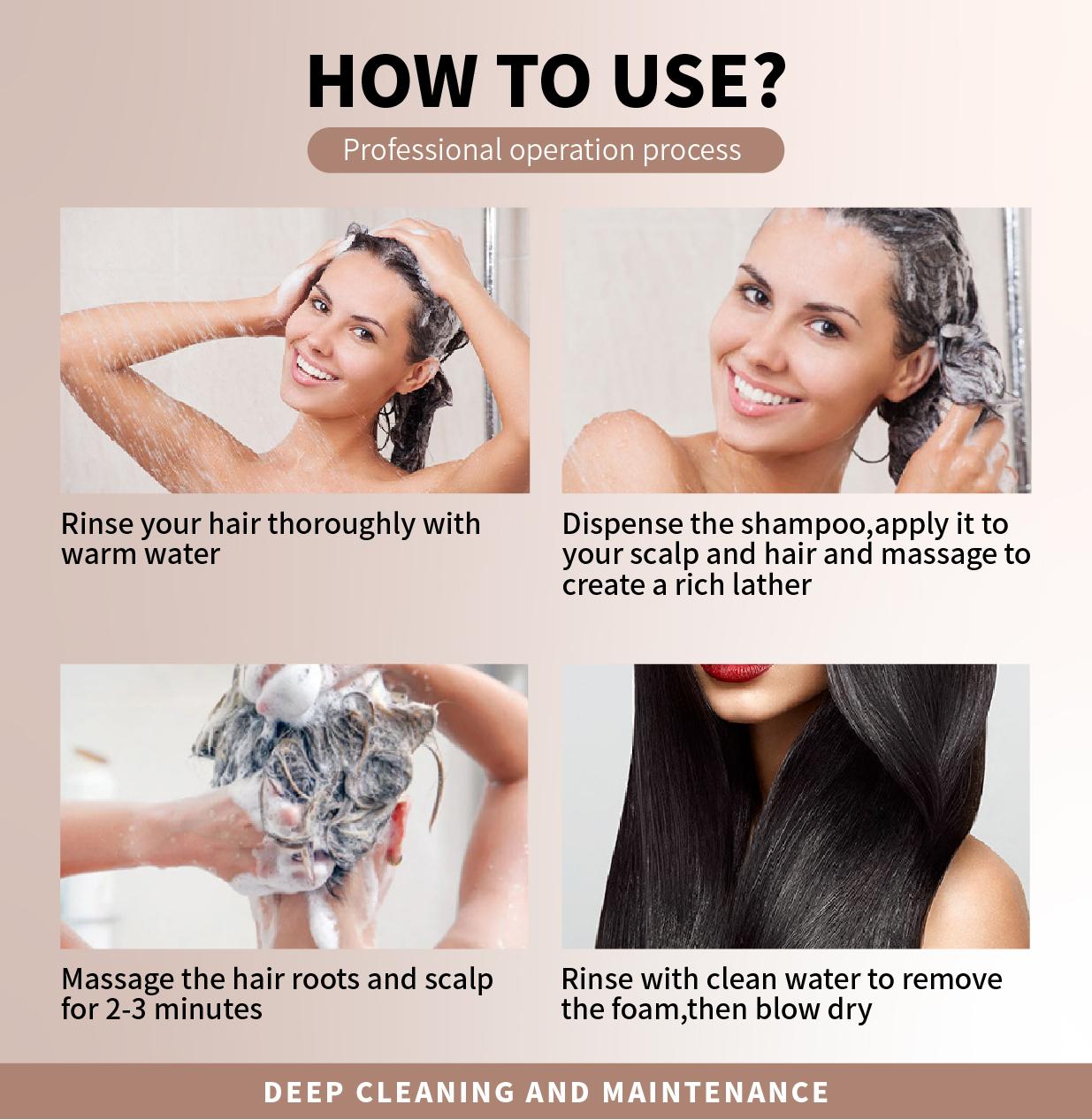 HOW TO USE?

Professional operation process

Rinse your hair thoroughly with warm water

Dispense the shampoo,apply it to your scalp and hair and massage to create a rich lather

Massage the hair roots and scalp for 2-3 minutes

Rinse with clean water to remove the foam,then blow dry

DEEP CLEANING AND MAINTENANCE