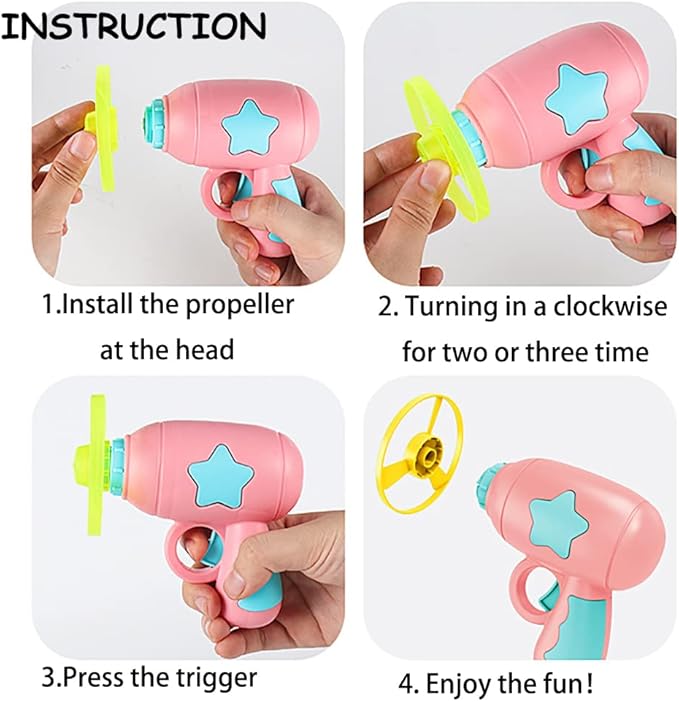 INSTRUCTION

1.Install the propeller at the head

2. Turning in a clockwise for two or three time

3.Press the trigger

4. Enjoy the fun!