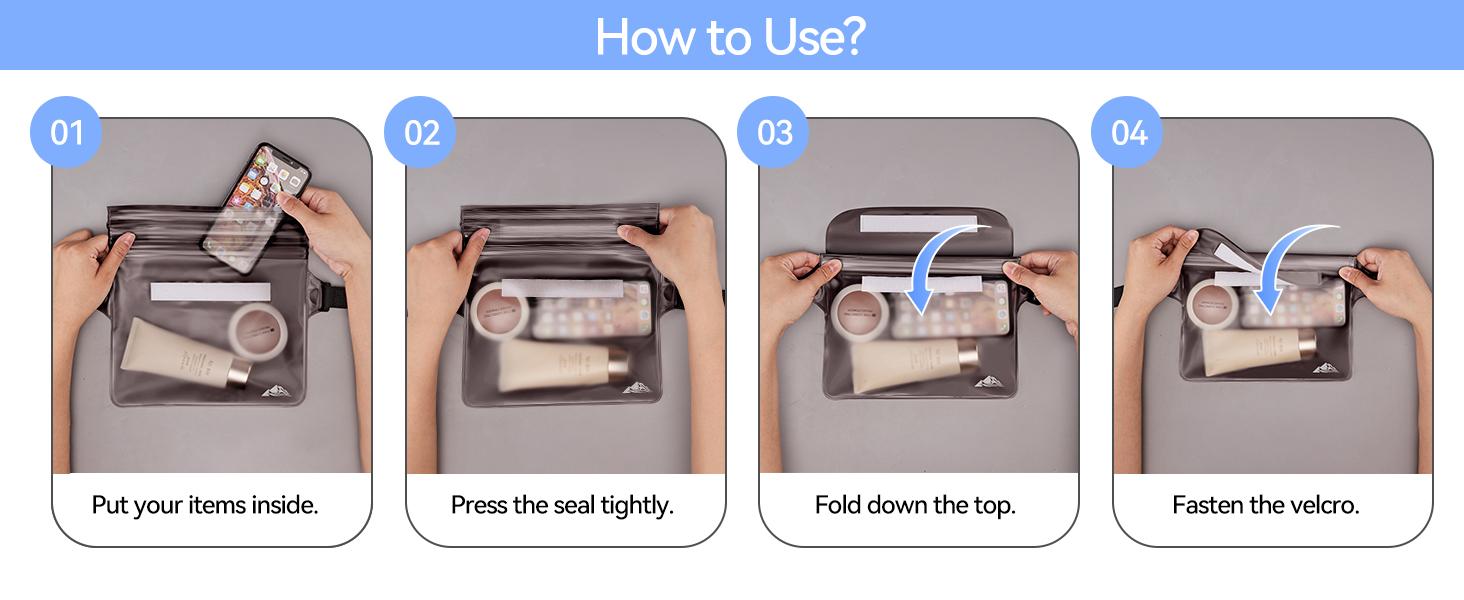 How to Use?

01

Put your items inside.

02

Press the seal tightly.

03

Fold down the top.

04

Fasten the velcro.