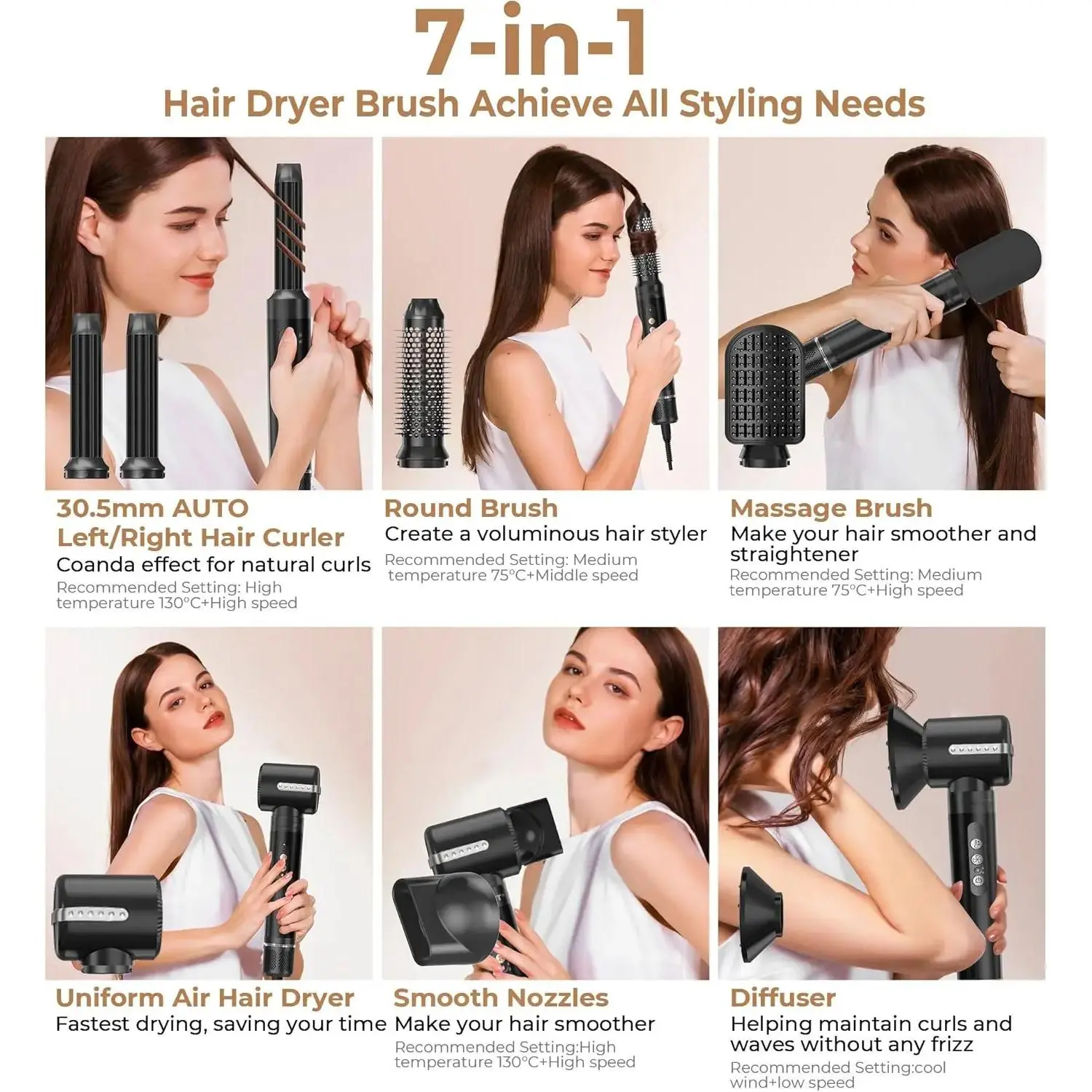 7-in-1
Hair Dryer Brush Achieve All Styling Needs

30.5mm AUTO Left/Right Hair Curler
Coanda effect for natural curls
Recommended Setting: High temperature 130°C+High speed

Round Brush
Create a voluminous hair styler
Recommended Setting: Medium temperature 75°C+Middle speed

Massage Brush
Make your hair smoother and straightener
Recommended Setting: Medium temperature 75°C+High speed

Uniform Air Hair Dryer
Fastest drying, saving your time

Smooth Nozzles
Make your hair smoother
Recommended Setting:High temperature 130°C+High speed

Diffuser
Helping maintain curls and waves without any frizz
Recommended Setting:cool wind+low speed