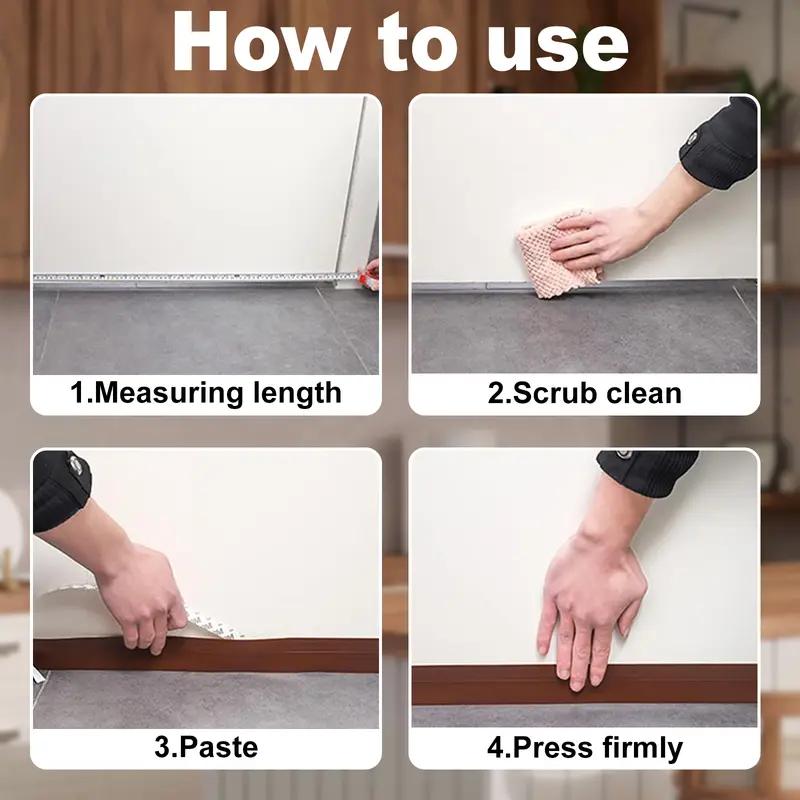 How to use

1.Measuring length

2.Scrub clean

3.Paste

4.Press firmly