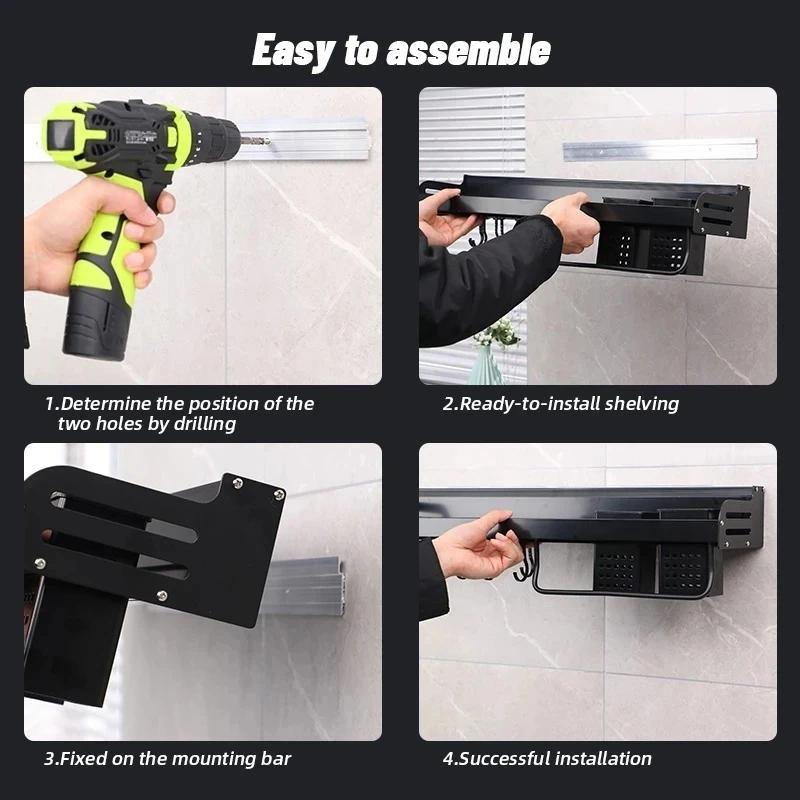 Easy to assemble

1.Determine the position of the two holes by drilling

2.Ready-to-install shelving

3.Fixed on the mounting bar

4.Successful installation