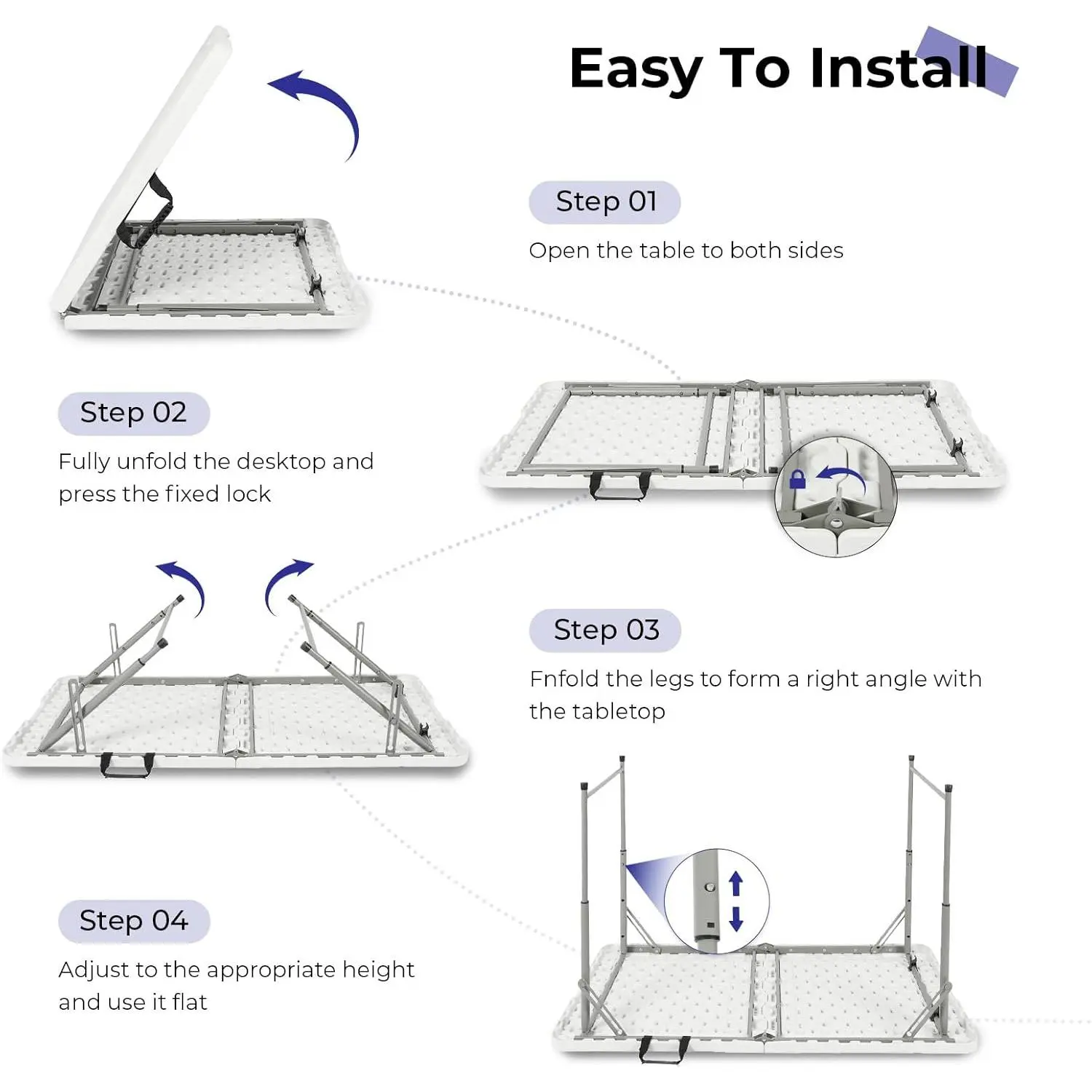 Easy To Install

Step 01

Open the table to both sides

Step 02

Fully unfold the desktop and press the fixed lock

Step 03

Fnfold the legs to form a right angle with the tabletop

Step 04

Adjust to the appropriate height and use it flat