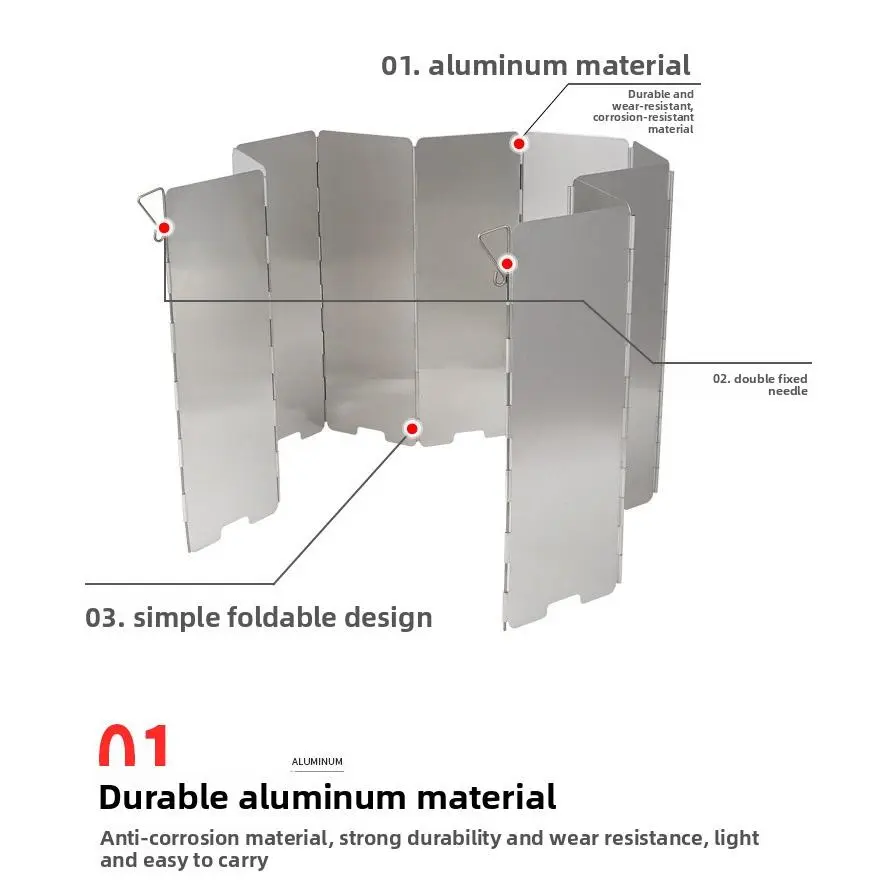 01. aluminum material

Durable and wear-resistant, corrosion-resistant material

02. double fixed needle

03. simple foldable design

01

ALUMINUM

Durable aluminum material

Anti-corrosion material, strong durability and wear resistance, light and easy to carry