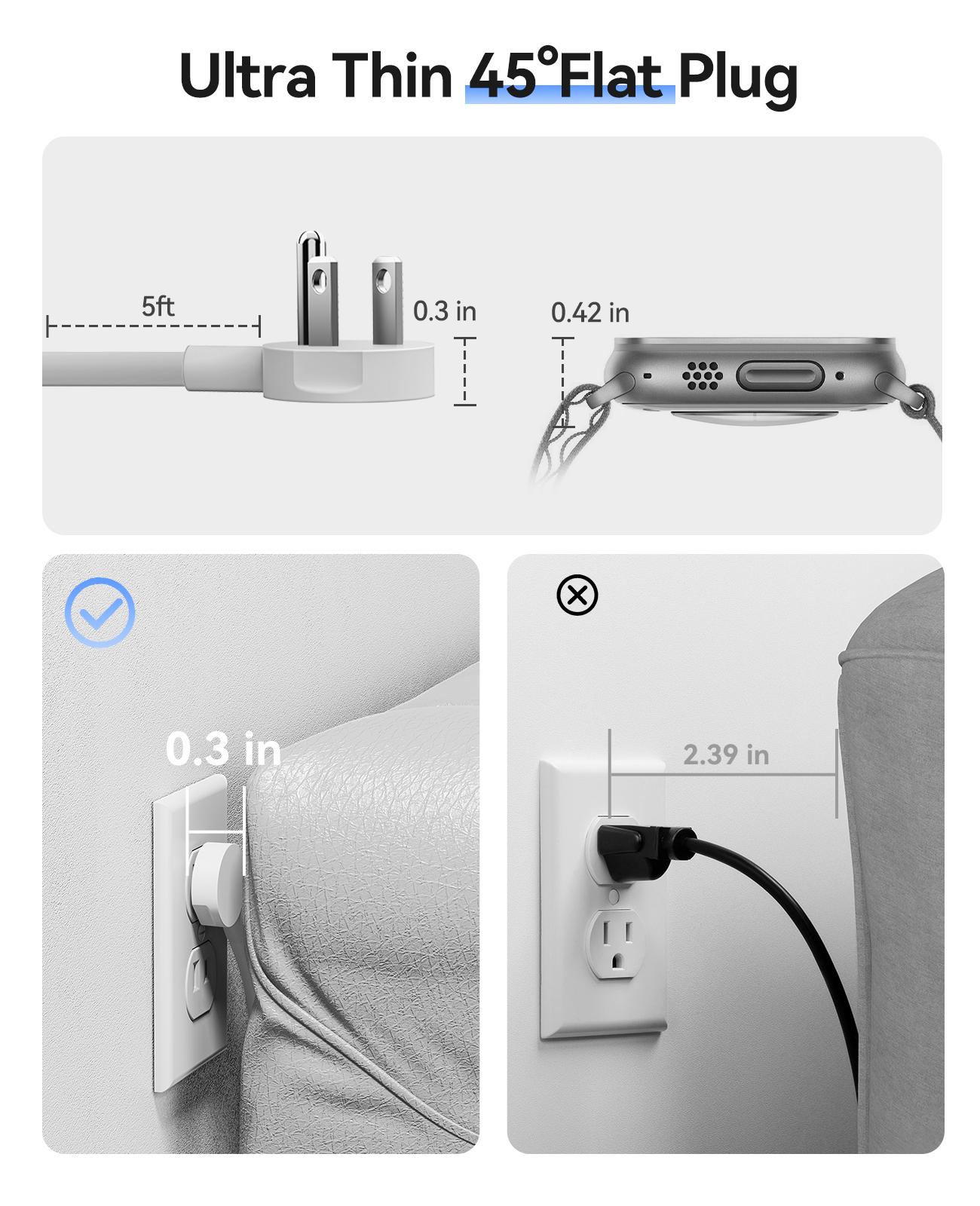 Ultra Thin 45°Flat Plug

5ft

0.3 in

0.42 in

0.3 in

2.39 in