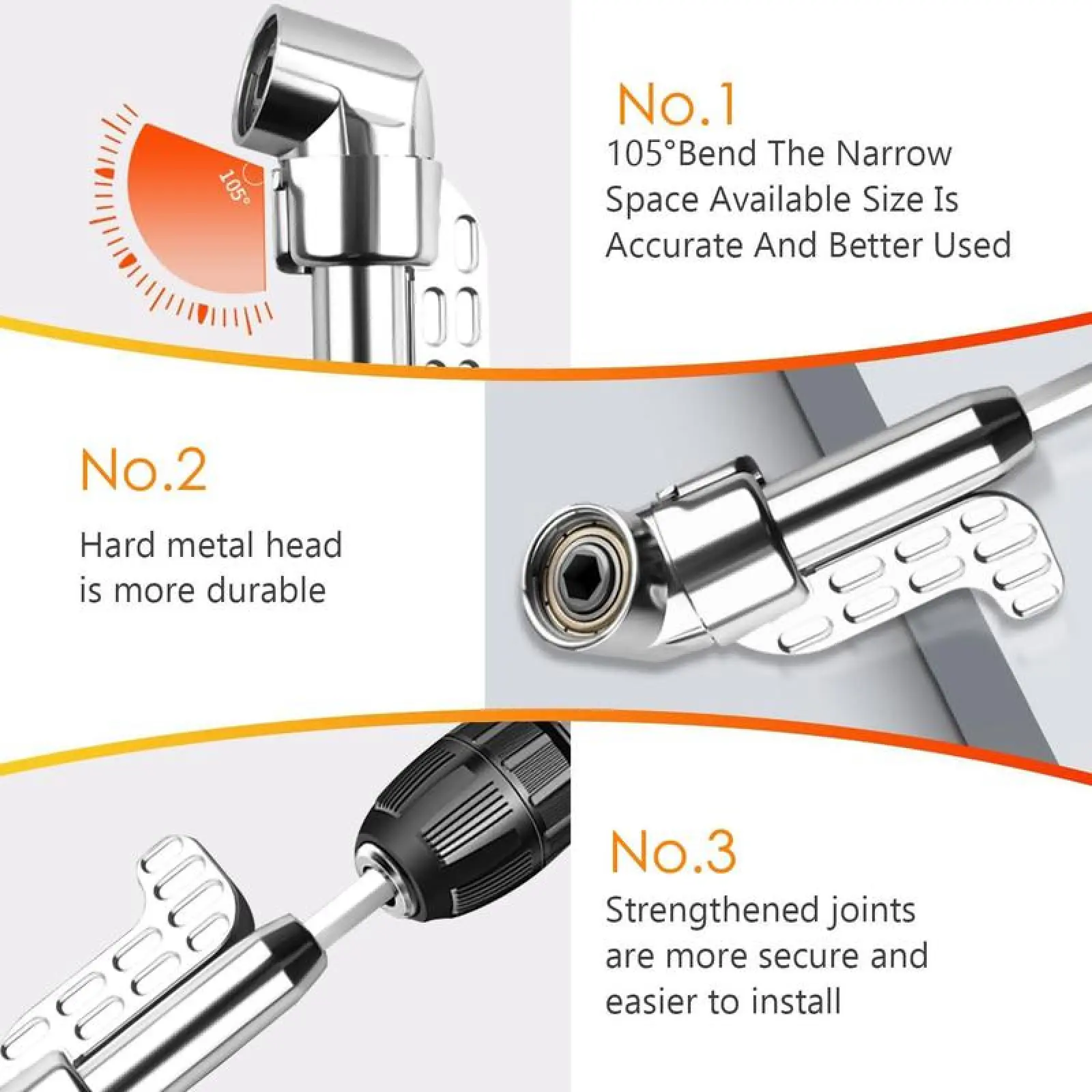 105°

No.1
105°Bend The Narrow Space Available Size Is Accurate And Better Used

No.2
Hard metal head is more durable

No.3
Strengthened joints are more secure and easier to install