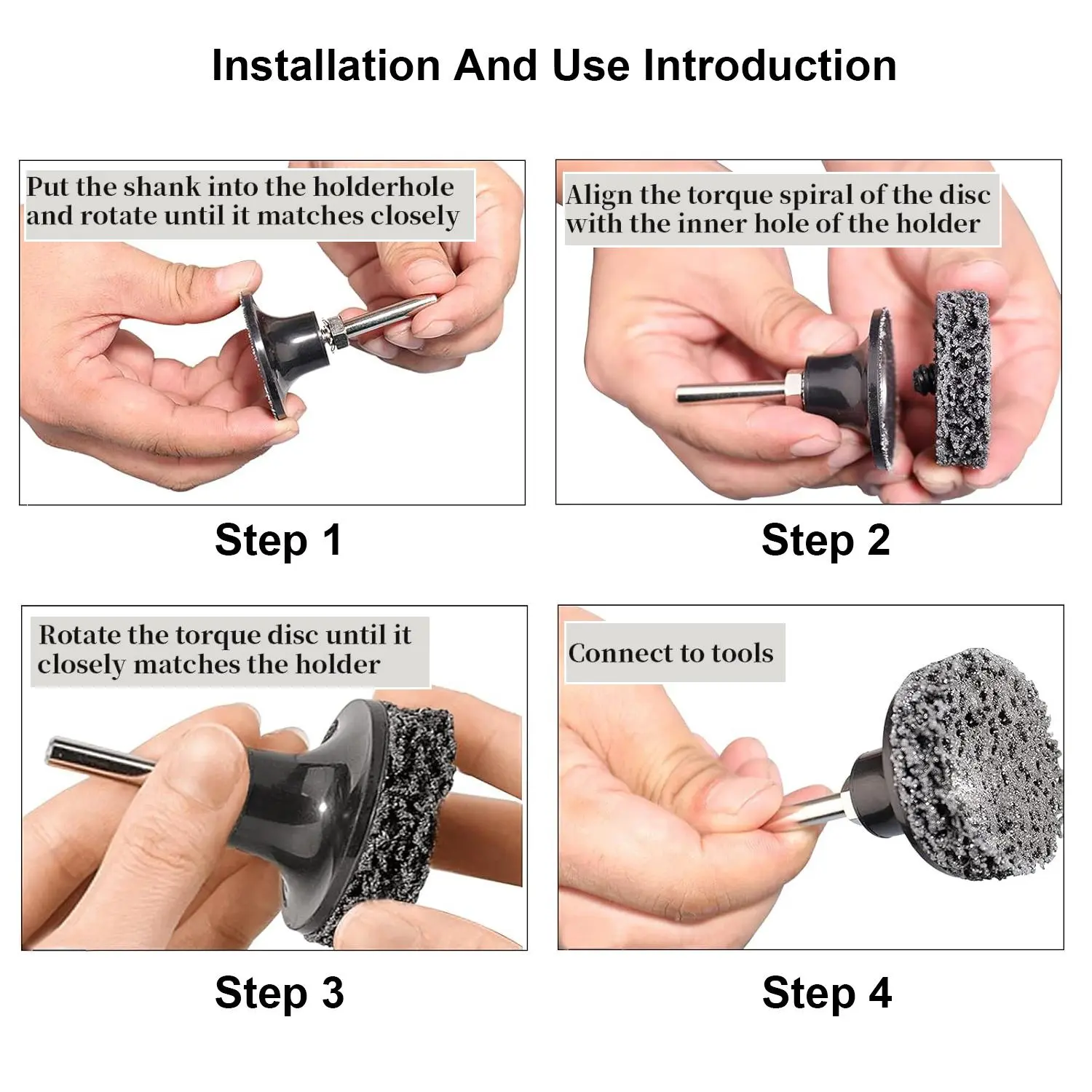 Installation And Use Introduction

Put the shank into the holderhole and rotate until it matches closely

Step 1

Align the torque spiral of the disc with the inner hole of the holder

Step 2

Rotate the torque disc until it closely matches the holder

Step 3

Connect to tools

Step 4