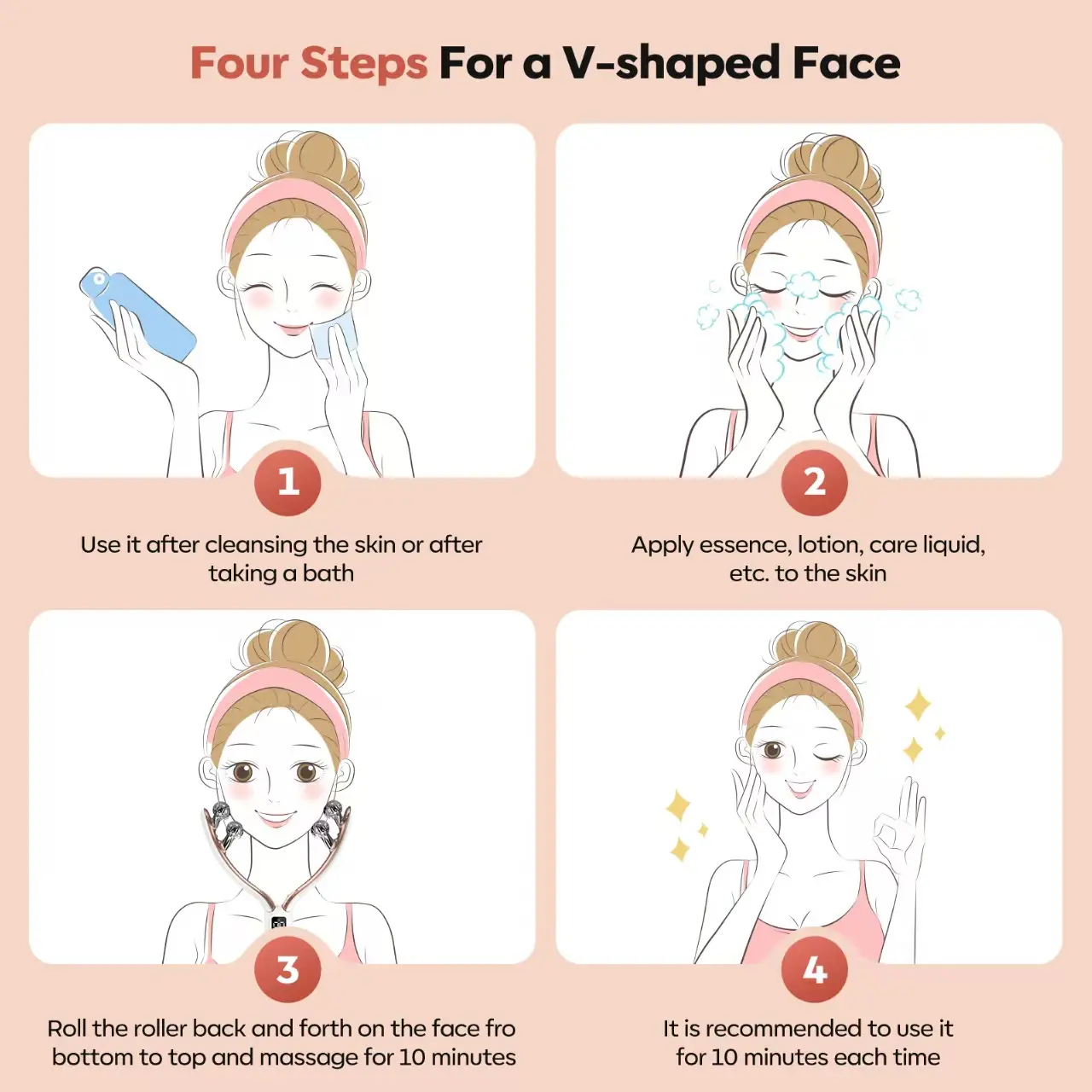 Four Steps For a V-shaped Face

1

Use it after cleansing the skin or after taking a bath

2

Apply essence, lotion, care liquid, etc. to the skin

3

Roll the roller back and forth on the face fro bottom to top and massage for 10 minutes

4

It is recommended to use it for 10 minutes each time