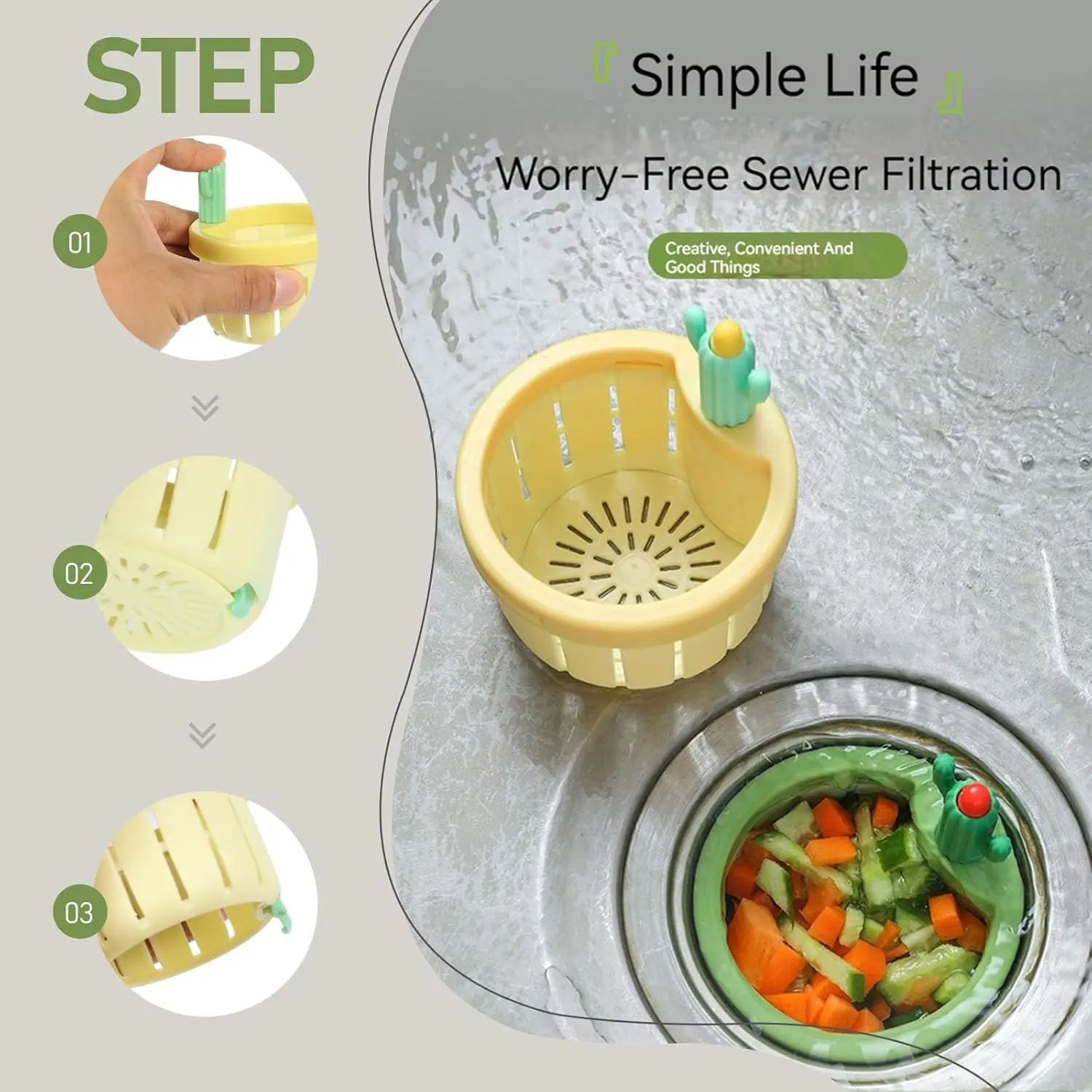 STEP

01

02

03

『 Simple Life 』

Worry-Free Sewer Filtration

Creative, Convenient And Good Things