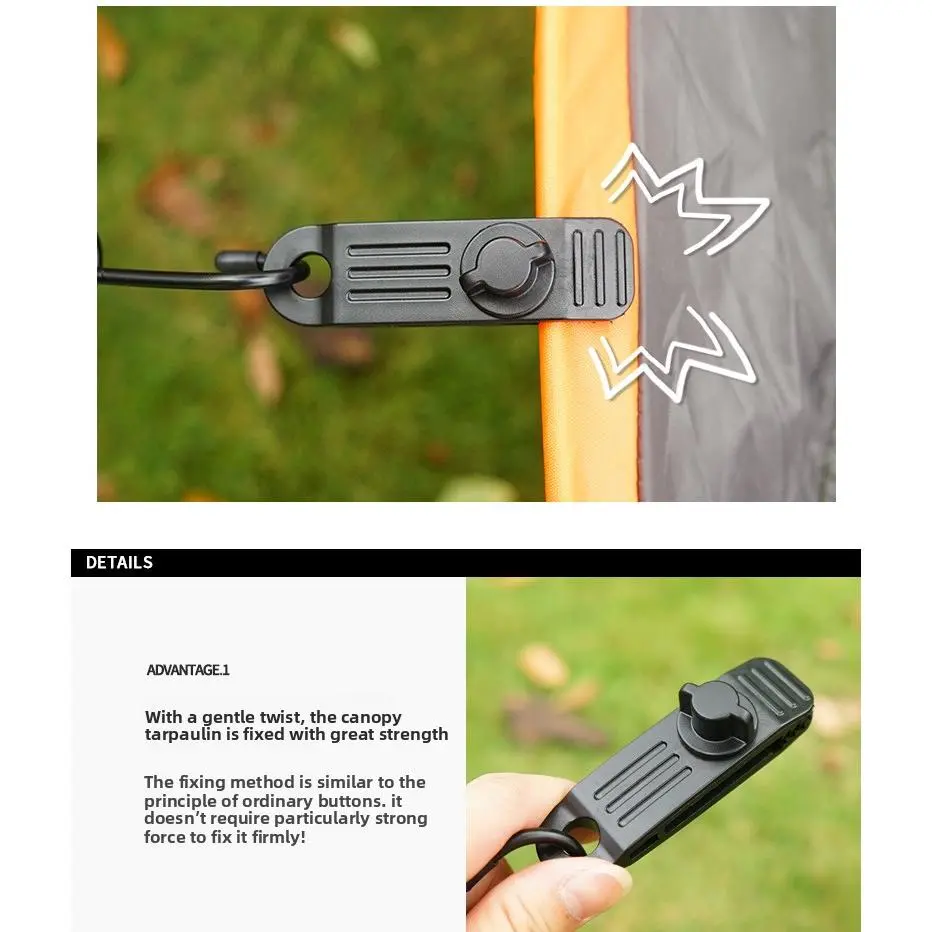 DETAILS

ADVANTAGE.1

With a gentle twist, the canopy tarpaulin is fixed with great strength

The fixing method is similar to the principle of ordinary buttons. it doesn't require particularly strong force to fix it firmly!