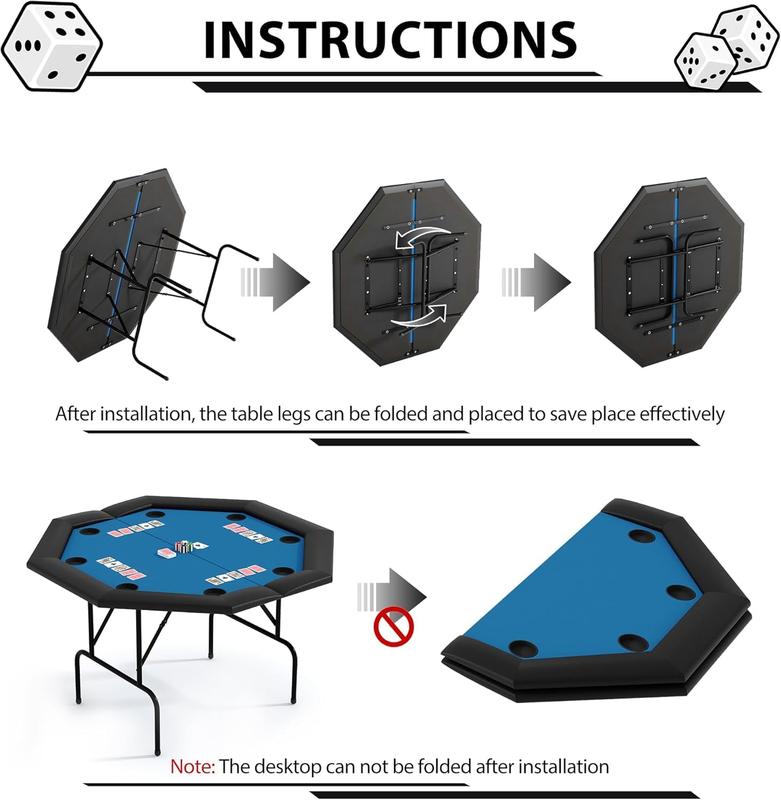 INSTRUCTIONS

After installation, the table legs can be folded and placed to save place effectively

Note: The desktop can not be folded after installation