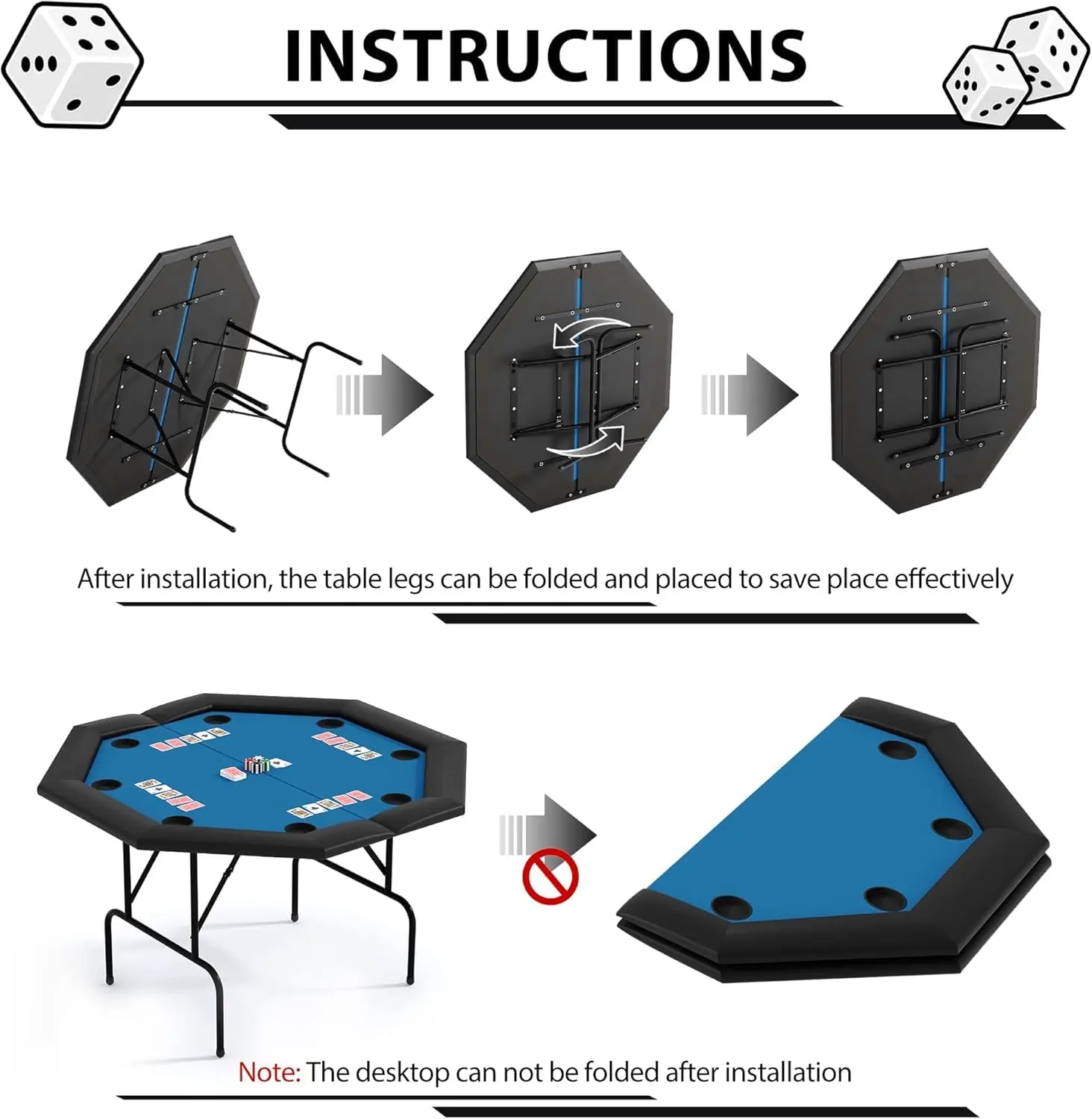 INSTRUCTIONS

After installation, the table legs can be folded and placed to save place effectively

Note: The desktop can not be folded after installation