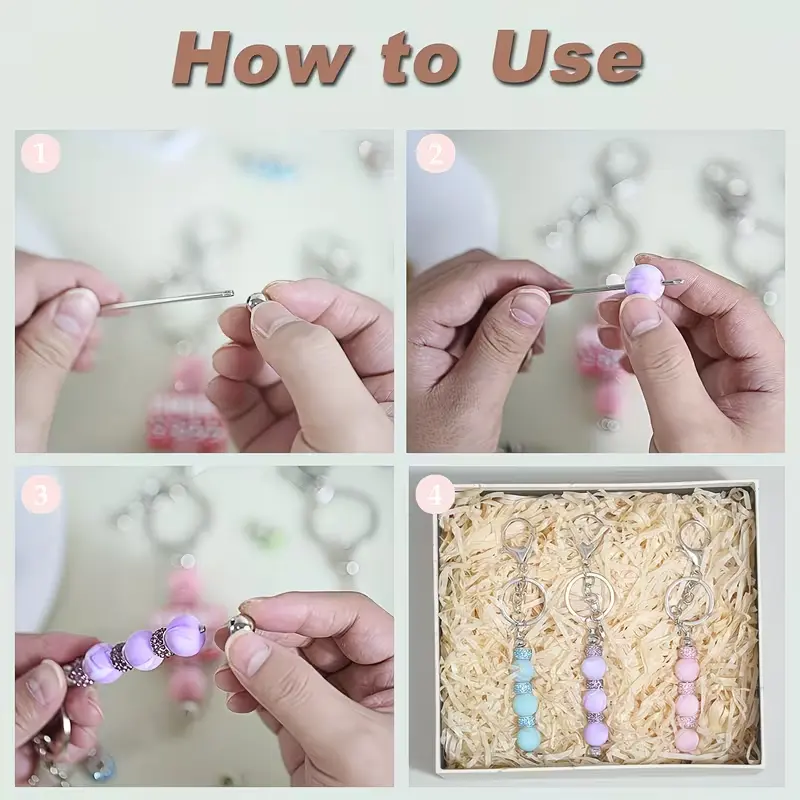 How to Use

1

2

3

4