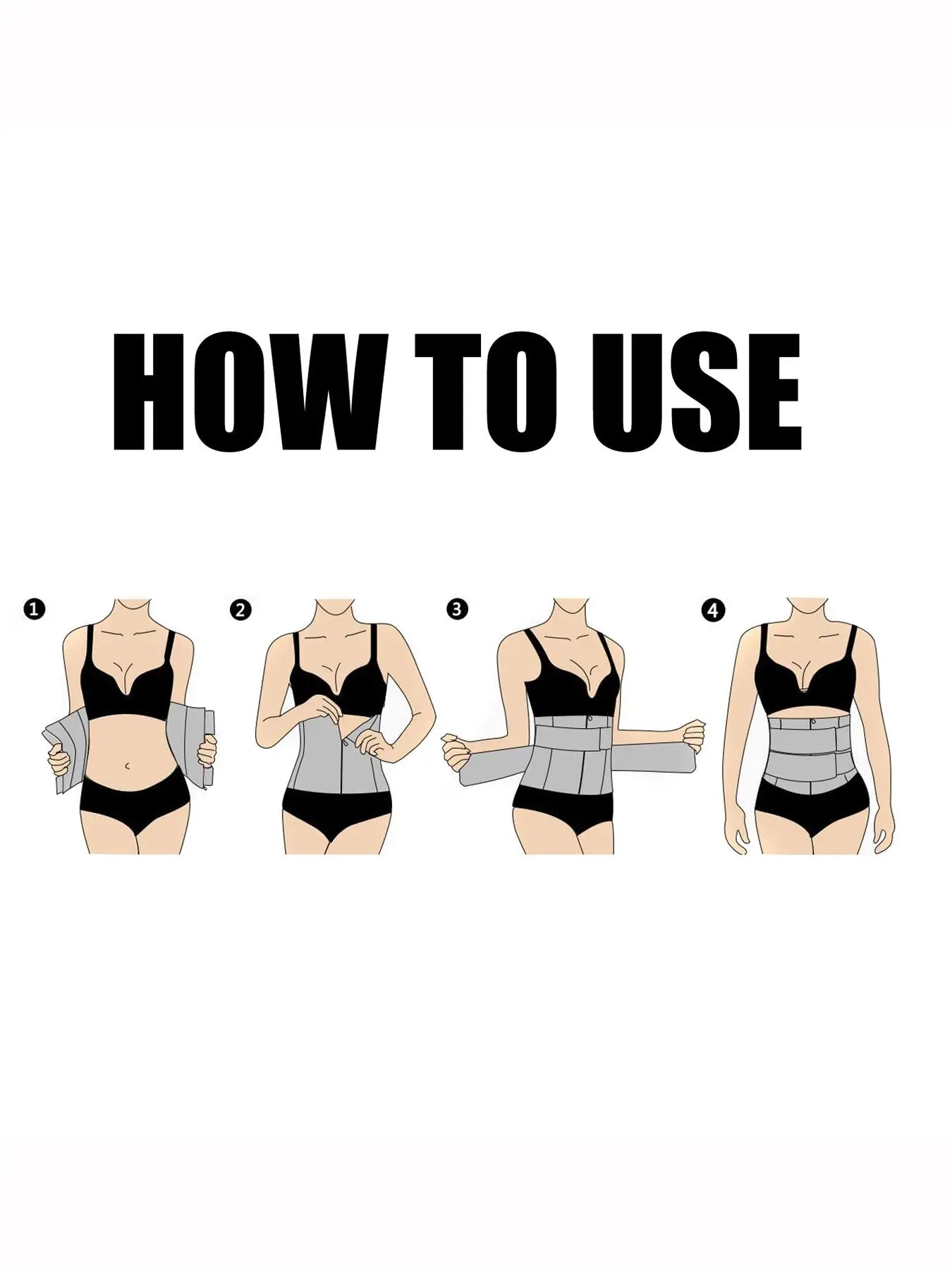 HOW TO USE

1

2

3

4