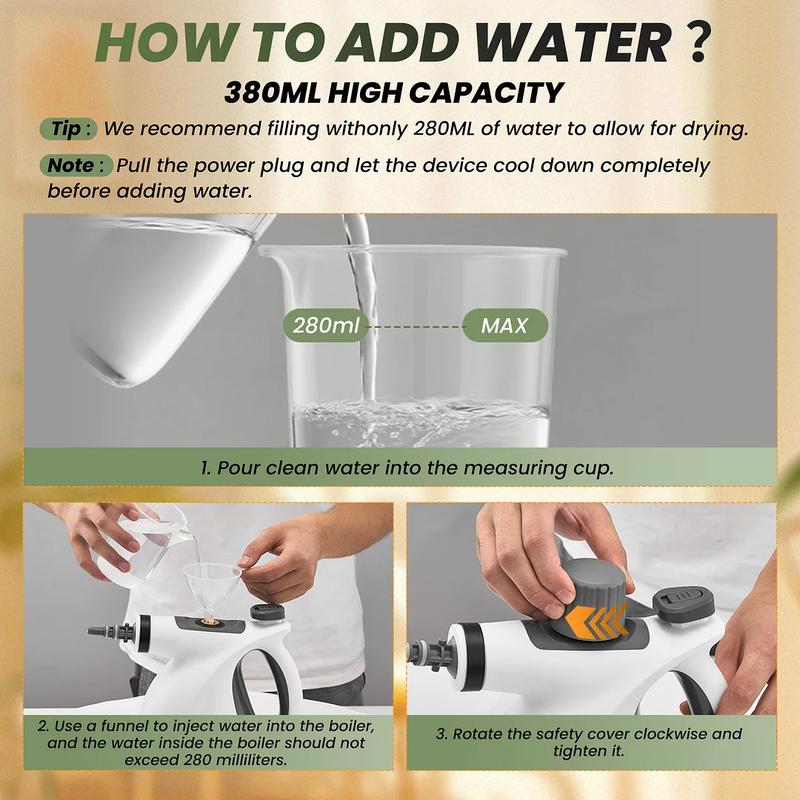 HOW TO ADD WATER ?

380ML HIGH CAPACITY

Tip : We recommend filling withonly 280ML of water to allow for drying.

Note : Pull the power plug and let the device cool down completely before adding water.

280ml

MAX

1. Pour clean water into the measuring cup.

2. Use a funnel to inject water into the boiler, and the water inside the boiler should not exceed 280 milliliters.

3. Rotate the safety cover clockwise and tighten it.