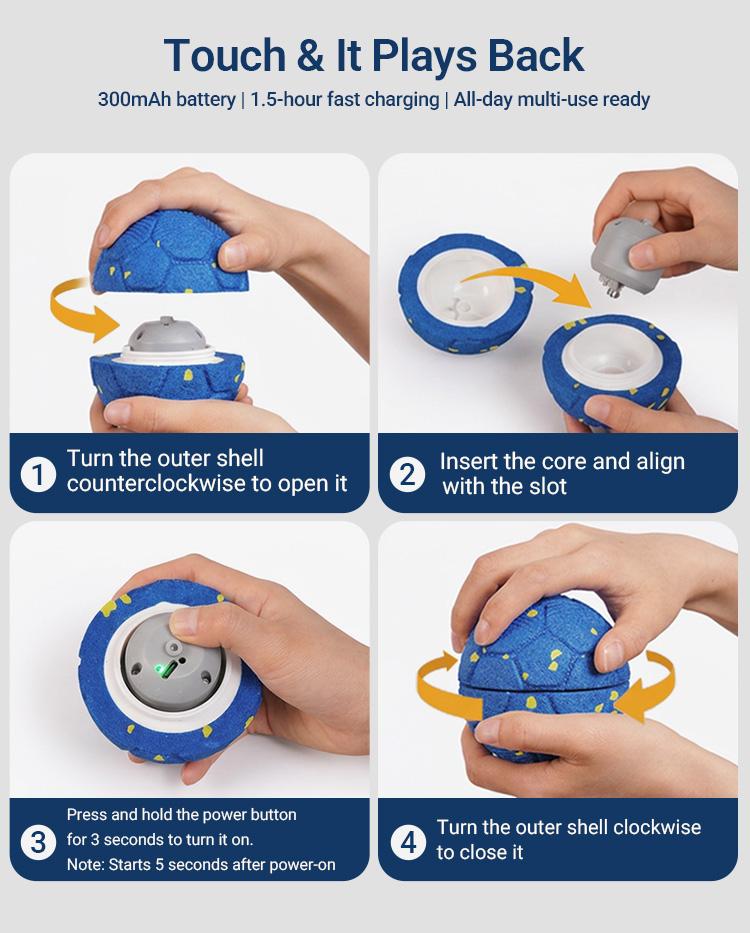 Touch & It Plays Back

300mAh battery | 1.5-hour fast charging | All-day multi-use ready

1 Turn the outer shell counterclockwise to open it

2 Insert the core and align with the slot

3 Press and hold the power button for 3 seconds to turn it on.
Note: Starts 5 seconds after power-on

4 Turn the outer shell clockwise to close it