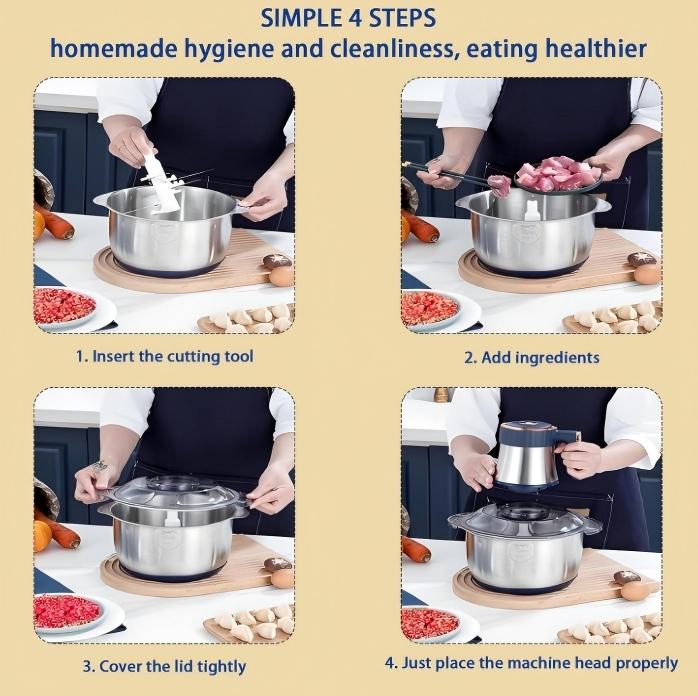 SIMPLE 4 STEPS
homemade hygiene and cleanliness, eating healthier

1. Insert the cutting tool

2. Add ingredients

3. Cover the lid tightly

4. Just place the machine head properly