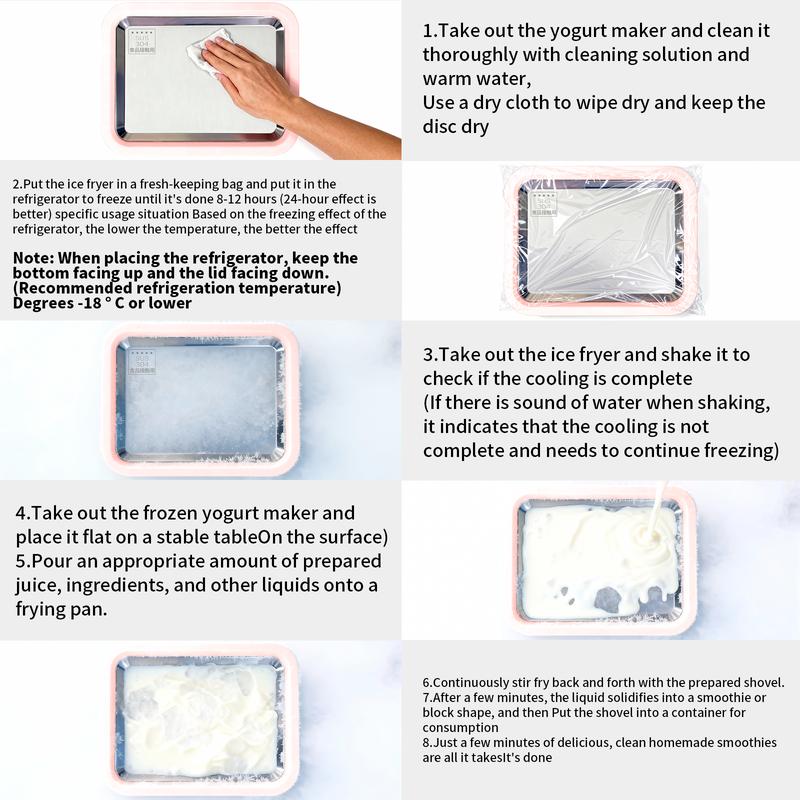 SUS 304

1.Take out the yogurt maker and clean it thoroughly with cleaning solution and warm water,
Use a dry cloth to wipe dry and keep the disc dry

2.Put the ice fryer in a fresh-keeping bag and put it in the refrigerator to freeze until it's done 8-12 hours (24-hour effect is better) specific usage situation Based on the freezing effect of the refrigerator, the lower the temperature, the better the effect

Note: When placing the refrigerator, keep the bottom facing up and the lid facing down. (Recommended refrigeration temperature) Degrees -18 ° C or lower

SUS 304

SUS 304

3.Take out the ice fryer and shake it to check if the cooling is complete
(If there is sound of water when shaking, it indicates that the cooling is not complete and needs to continue freezing)

4.Take out the frozen yogurt maker and place it flat on a stable tableOn the surface)
5.Pour an appropriate amount of prepared juice, ingredients, and other liquids onto a frying pan.

6.Continuously stir fry back and forth with the prepared shovel.
7.After a few minutes, the liquid solidifies into a smoothie or block shape, and then Put the shovel into a container for consumption
8.Just a few minutes of delicious, clean homemade smoothies are all it takesIt's done