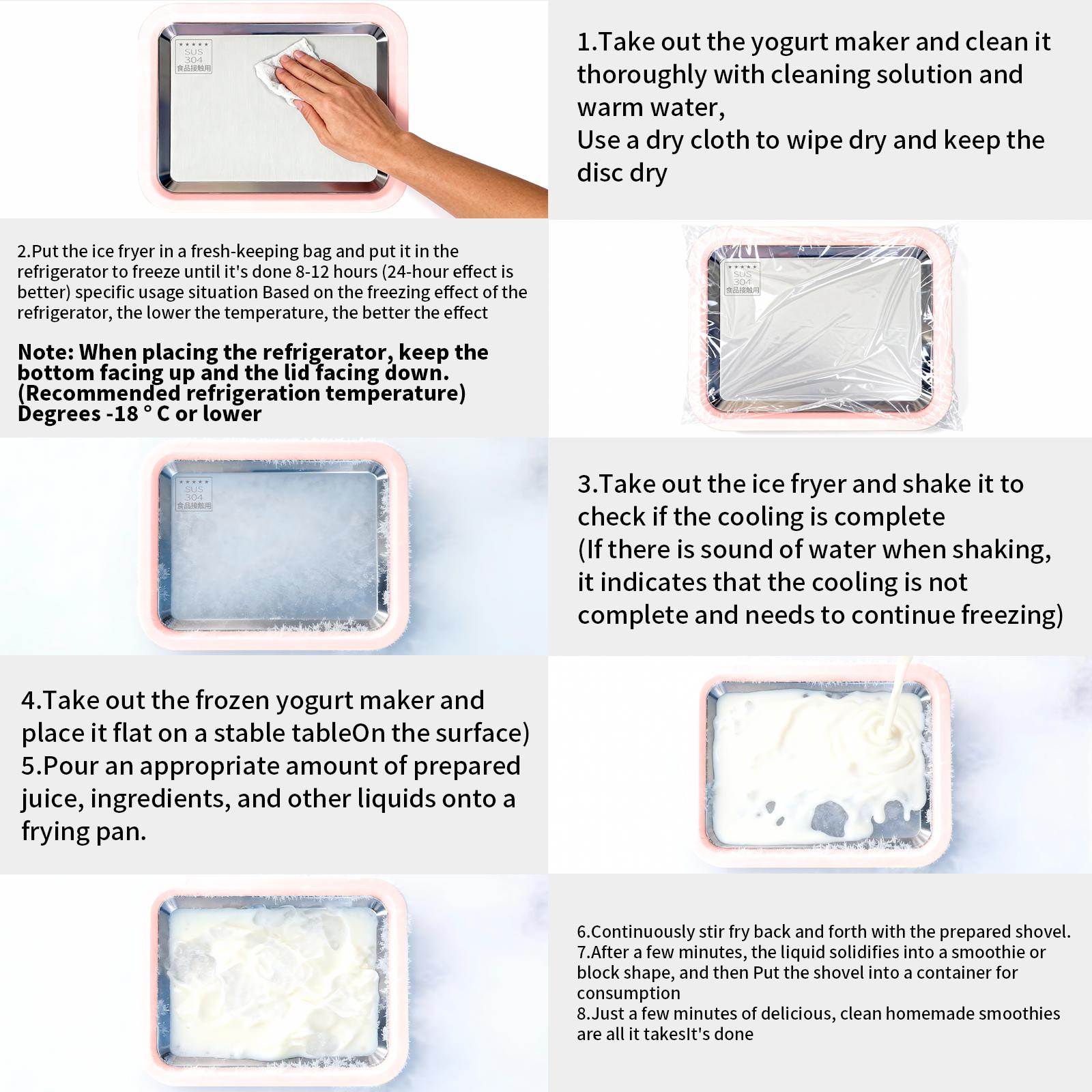 ★★★★★
SUS
304
食品接触用

1.Take out the yogurt maker and clean it thoroughly with cleaning solution and warm water,
Use a dry cloth to wipe dry and keep the disc dry

2.Put the ice fryer in a fresh-keeping bag and put it in the refrigerator to freeze until it's done 8-12 hours (24-hour effect is better) specific usage situation Based on the freezing effect of the refrigerator, the lower the temperature, the better the effect

Note: When placing the refrigerator, keep the bottom facing up and the lid facing down. (Recommended refrigeration temperature) Degrees -18 ° C or lower

★★★★★
SUS
304
食品接触用

★★★★★
SUS
304
食品接触用

3.Take out the ice fryer and shake it to check if the cooling is complete
(If there is sound of water when shaking, it indicates that the cooling is not complete and needs to continue freezing)

4.Take out the frozen yogurt maker and place it flat on a stable tableOn the surface)
5.Pour an appropriate amount of prepared juice, ingredients, and other liquids onto a frying pan.

6.Continuously stir fry back and forth with the prepared shovel.
7.After a few minutes, the liquid solidifies into a smoothie or block shape, and then Put the shovel into a container for consumption
8.Just a few minutes of delicious, clean homemade smoothies are all it takesIt's done