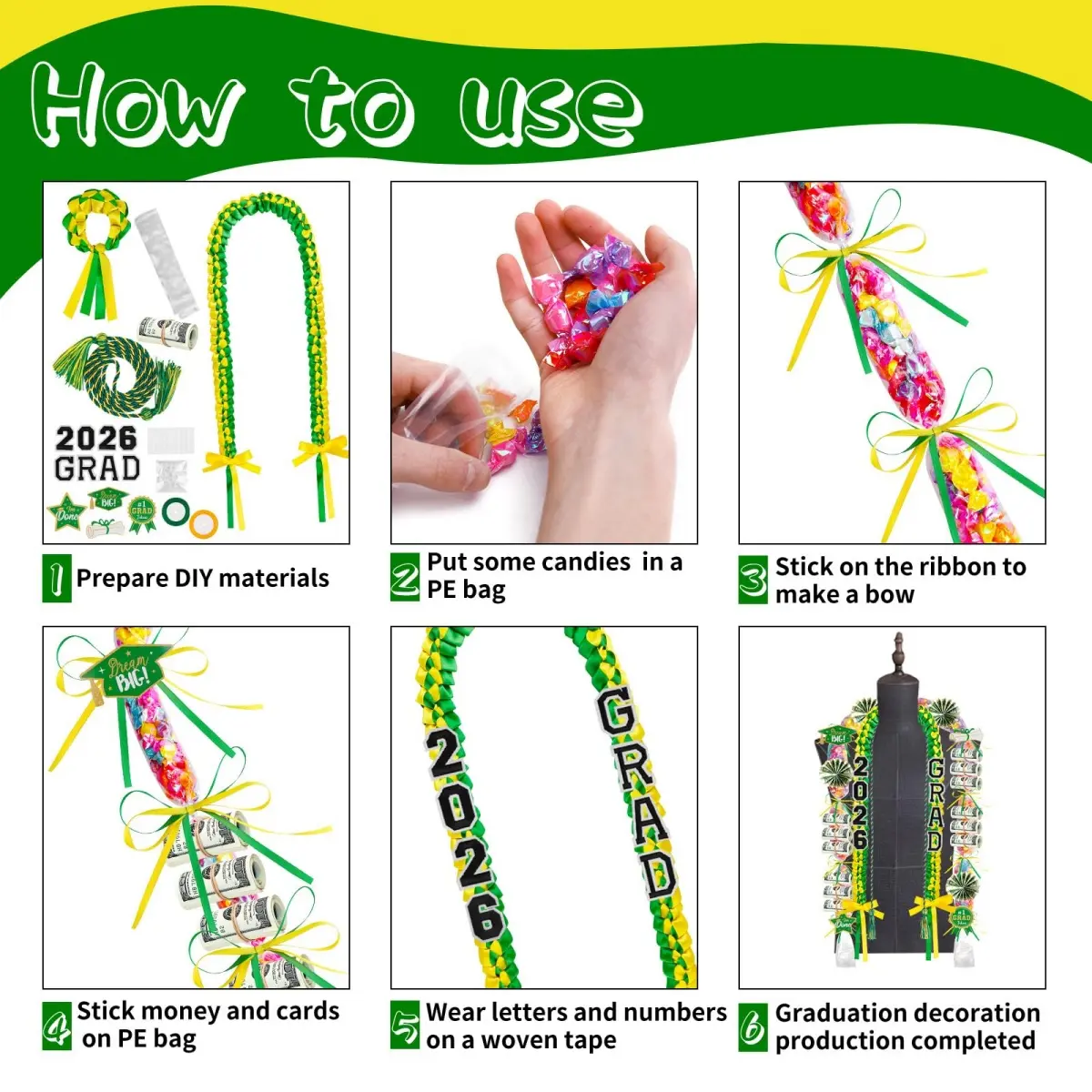 How to use

2026
GRAD

1 Prepare DIY materials

2 Put some candies in a PE bag

3 Stick on the ribbon to make a bow

Dream BIG!

4 Stick money and cards on PE bag

2026
GRAD

5 Wear letters and numbers on a woven tape

2026
GRAD

6 Graduation decoration production completed