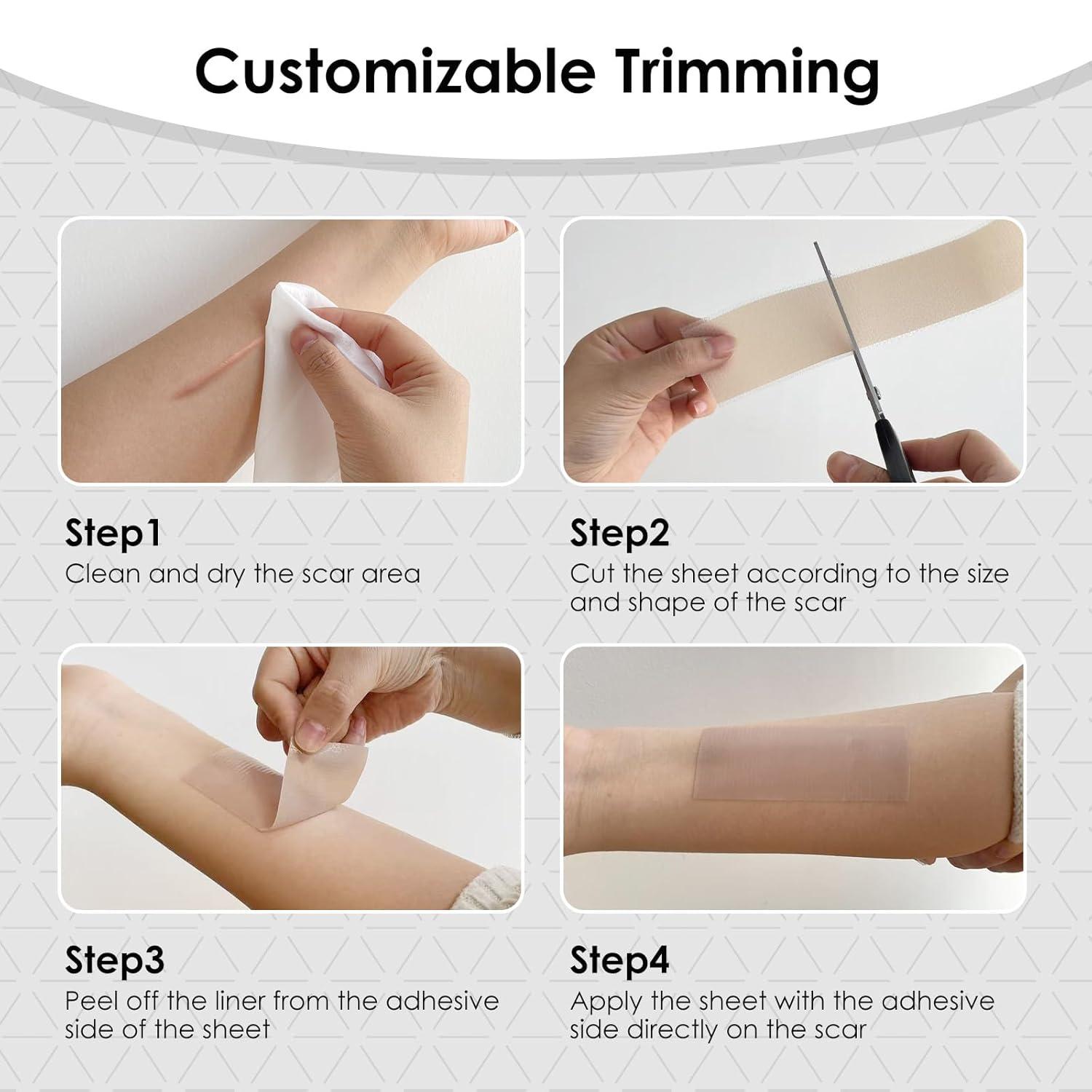 Customizable Trimming

Step1
Clean and dry the scar area

Step2
Cut the sheet according to the size and shape of the scar

Step3
Peel off the liner from the adhesive side of the sheet

Step4
Apply the sheet with the adhesive side directly on the scar