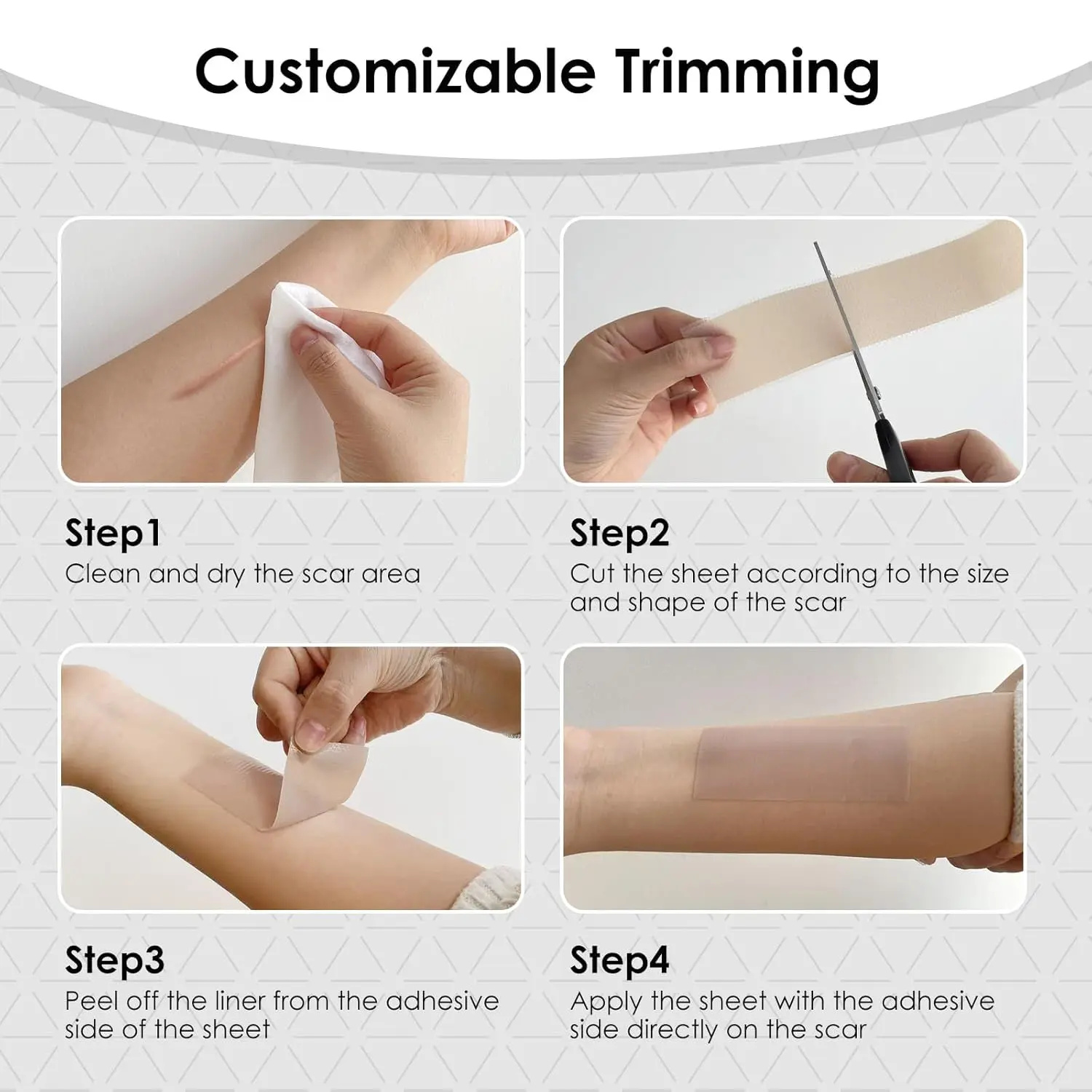 Customizable Trimming

Step1
Clean and dry the scar area

Step2
Cut the sheet according to the size and shape of the scar

Step3
Peel off the liner from the adhesive side of the sheet

Step4
Apply the sheet with the adhesive side directly on the scar