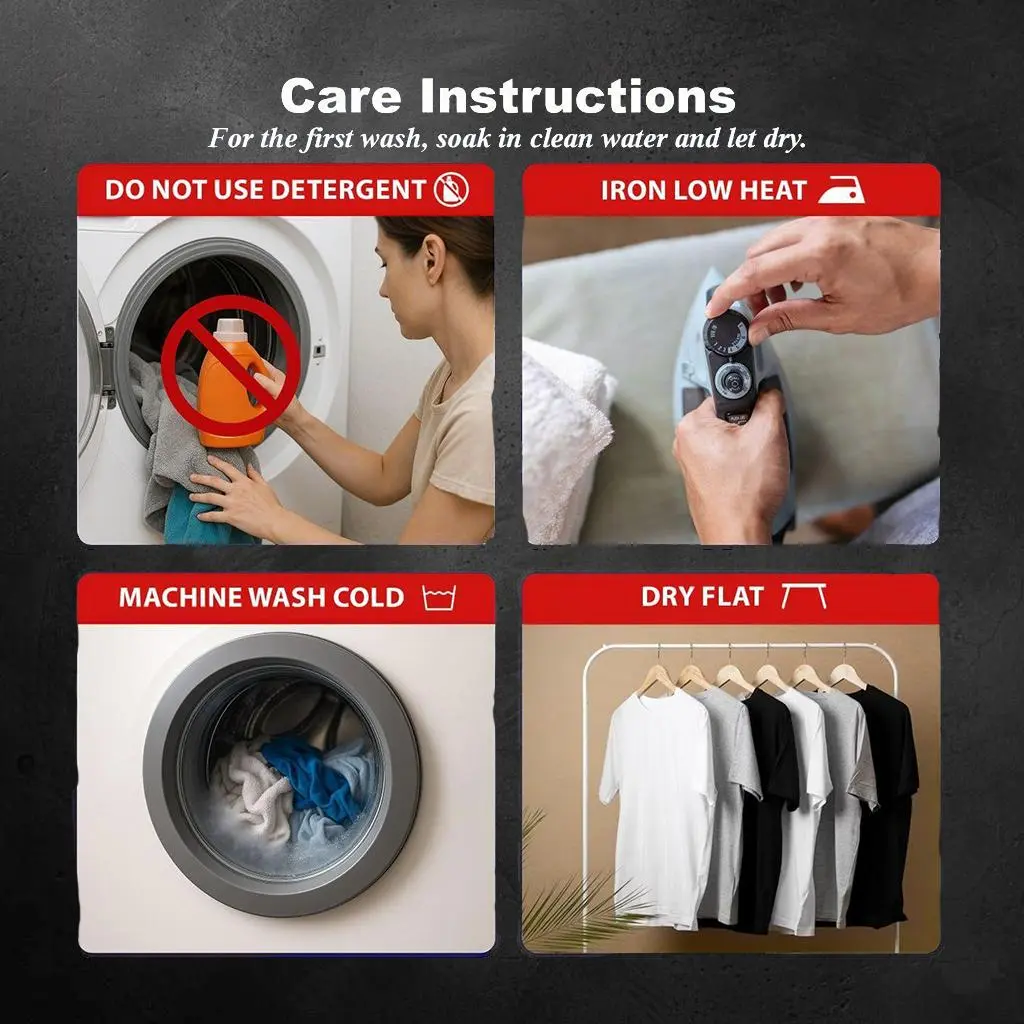 Care Instructions

For the first wash, soak in clean water and let dry.

DO NOT USE DETERGENT

IRON LOW HEAT

MACHINE WASH COLD

DRY FLAT