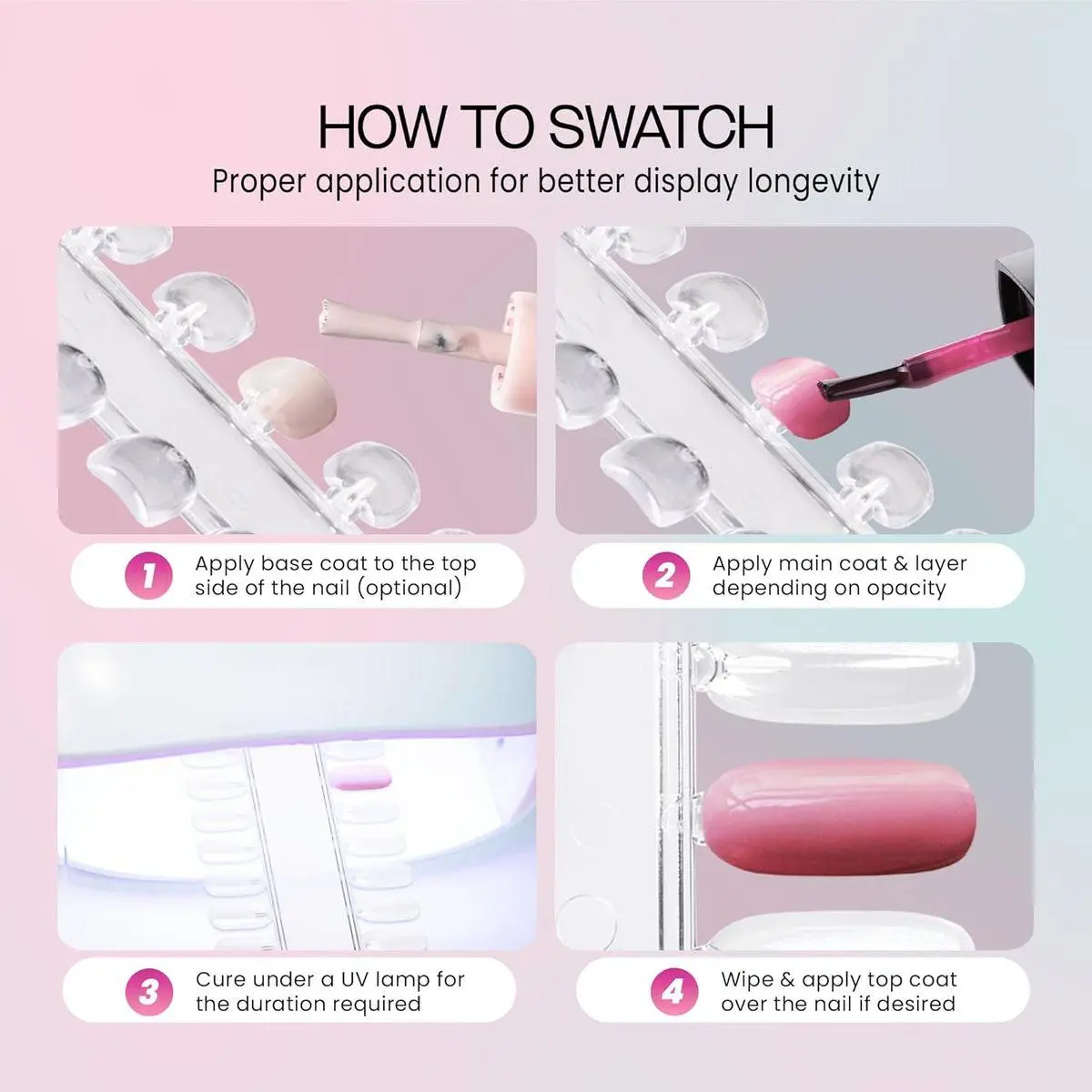 HOW TO SWATCH
Proper application for better display longevity

1 Apply base coat to the top side of the nail (optional)

2 Apply main coat & layer depending on opacity

3 Cure under a UV lamp for the duration required

4 Wipe & apply top coat over the nail if desired