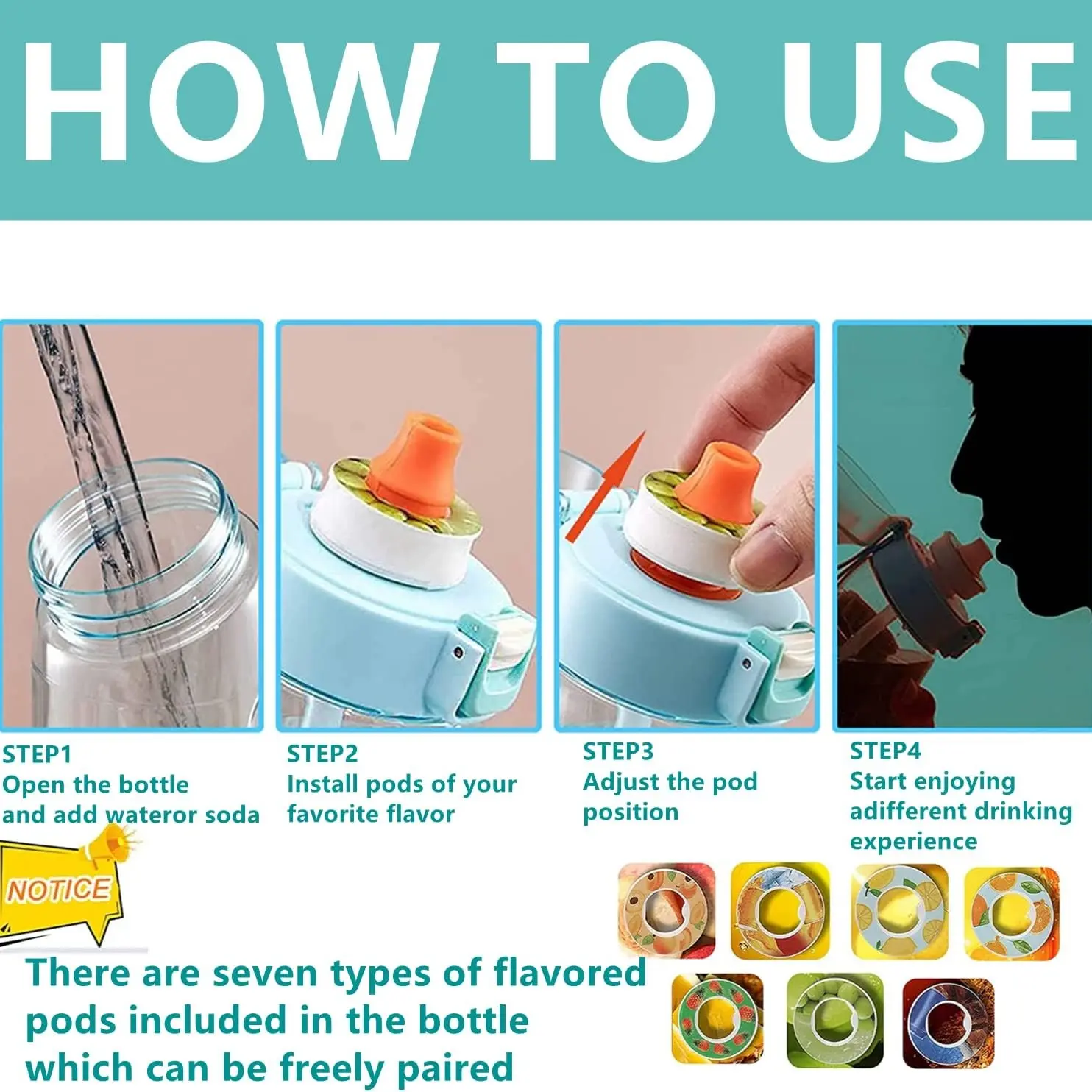 HOW TO USE

STEP1
Open the bottle and add wateror soda

STEP2
Install pods of your favorite flavor

STEP3
Adjust the pod position

STEP4
Start enjoying adifferent drinking experience

NOTICE

There are seven types of flavored pods included in the bottle which can be freely paired