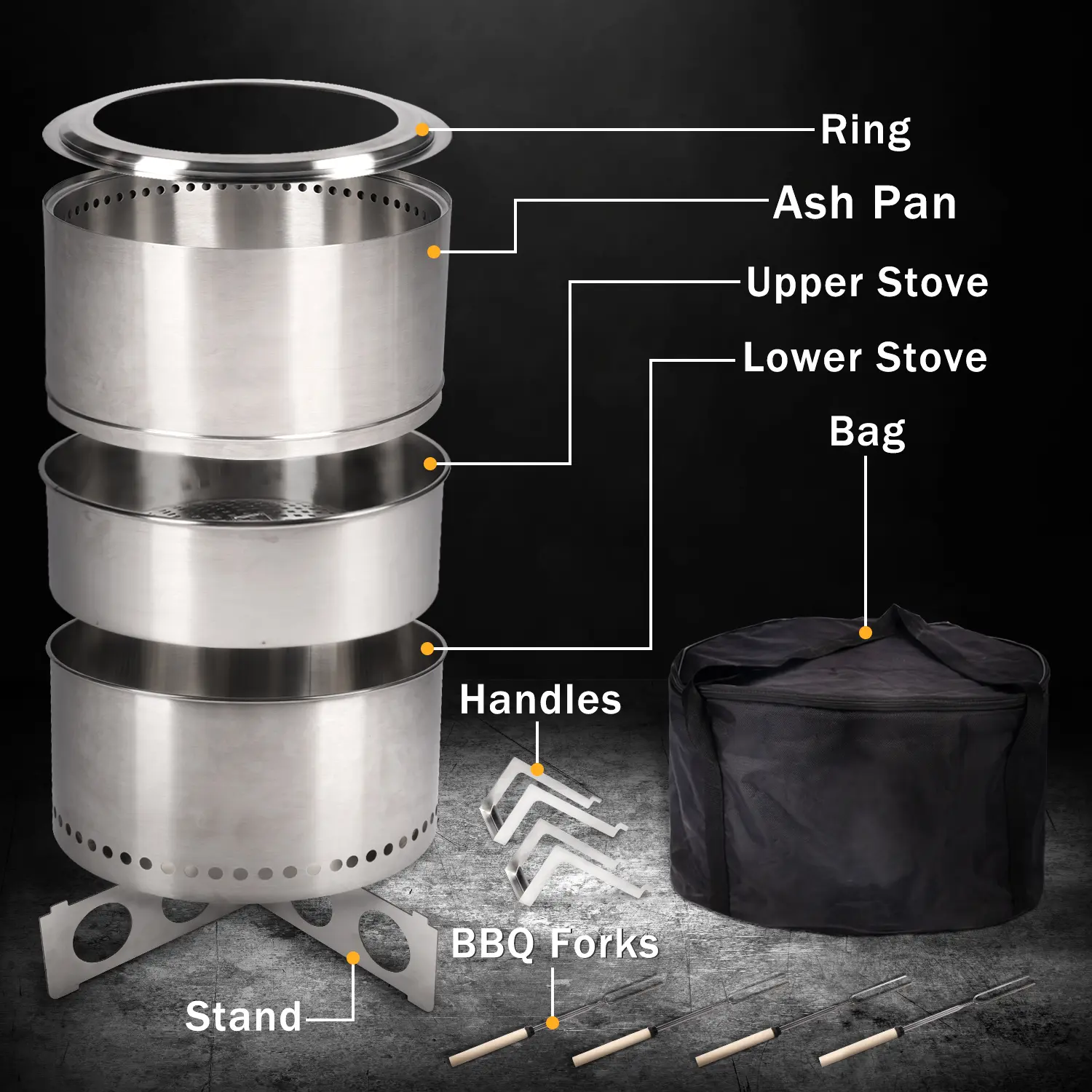 Ring
Ash Pan
Upper Stove
Lower Stove
Bag
Handles
BBQ Forks
Stand