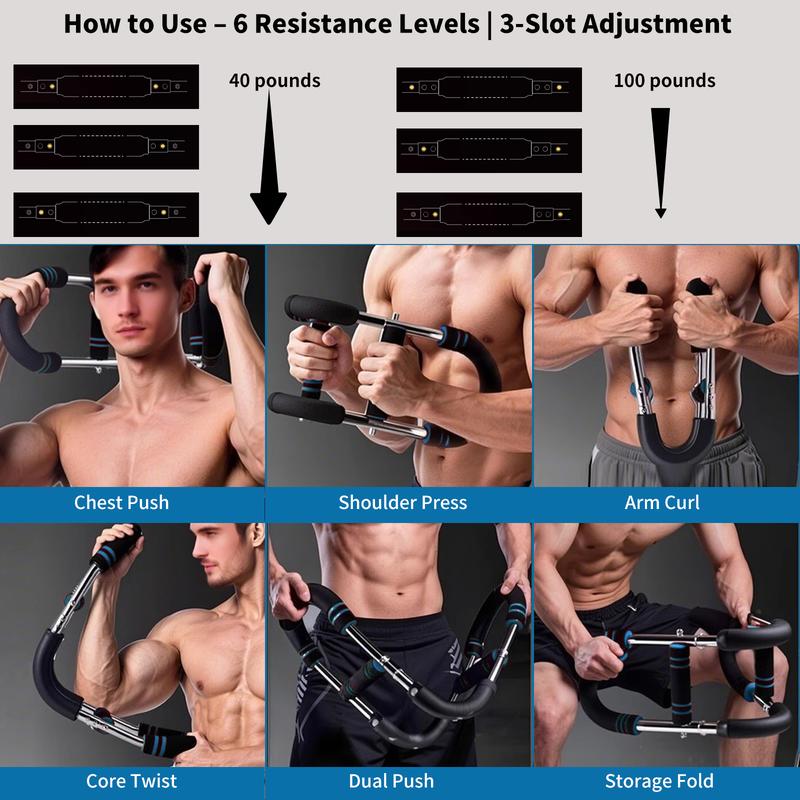 How to Use – 6 Resistance Levels | 3-Slot Adjustment

40 pounds

100 pounds

Chest Push

Shoulder Press

Arm Curl

Core Twist

Dual Push

Storage Fold