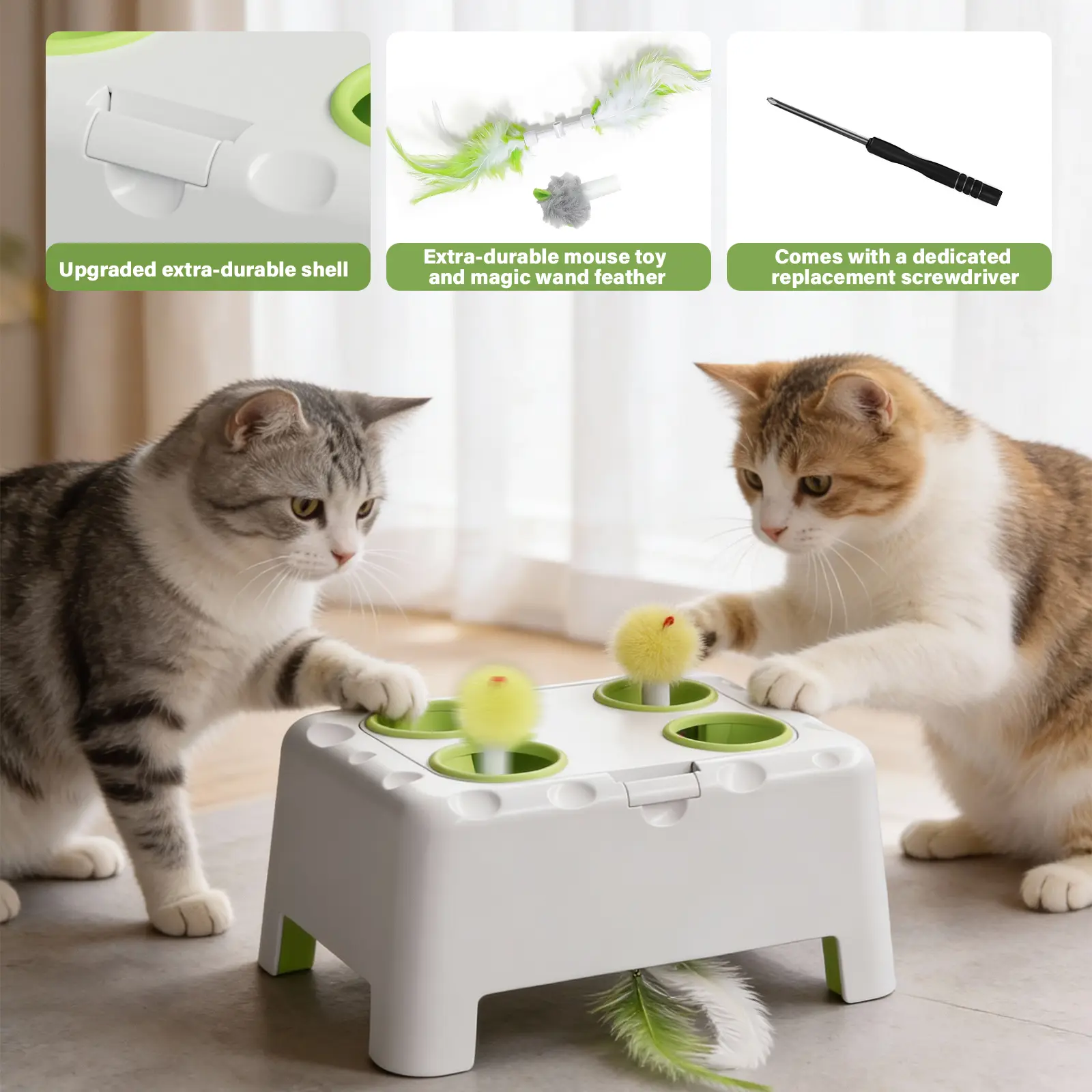 Upgraded extra-durable shell

Extra-durable mouse toy and magic wand feather

Comes with a dedicated replacement screwdriver