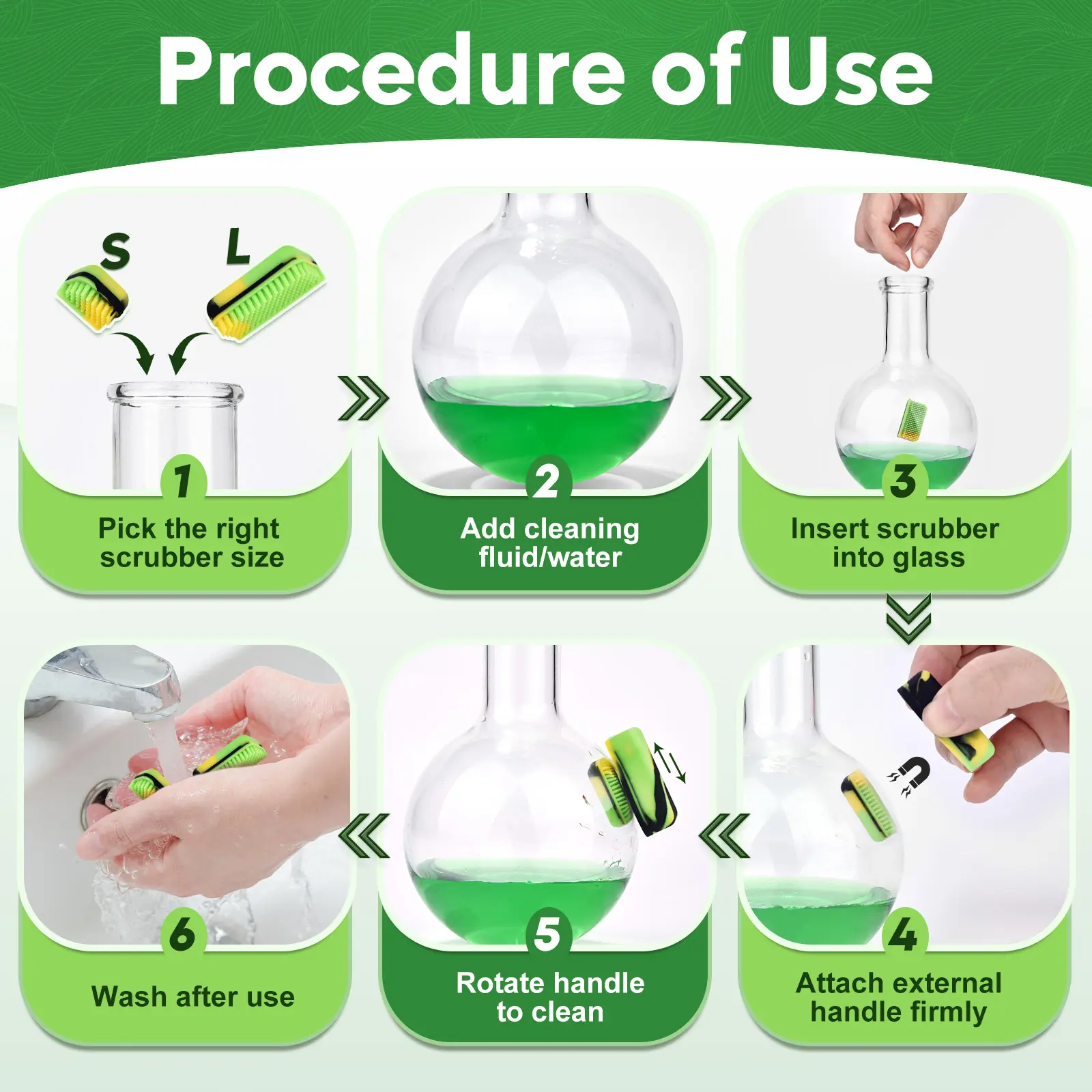 Procedure of Use

S L

1
Pick the right scrubber size

2
Add cleaning fluid/water

3
Insert scrubber into glass

4
Attach external handle firmly

5
Rotate handle to clean

6
Wash after use