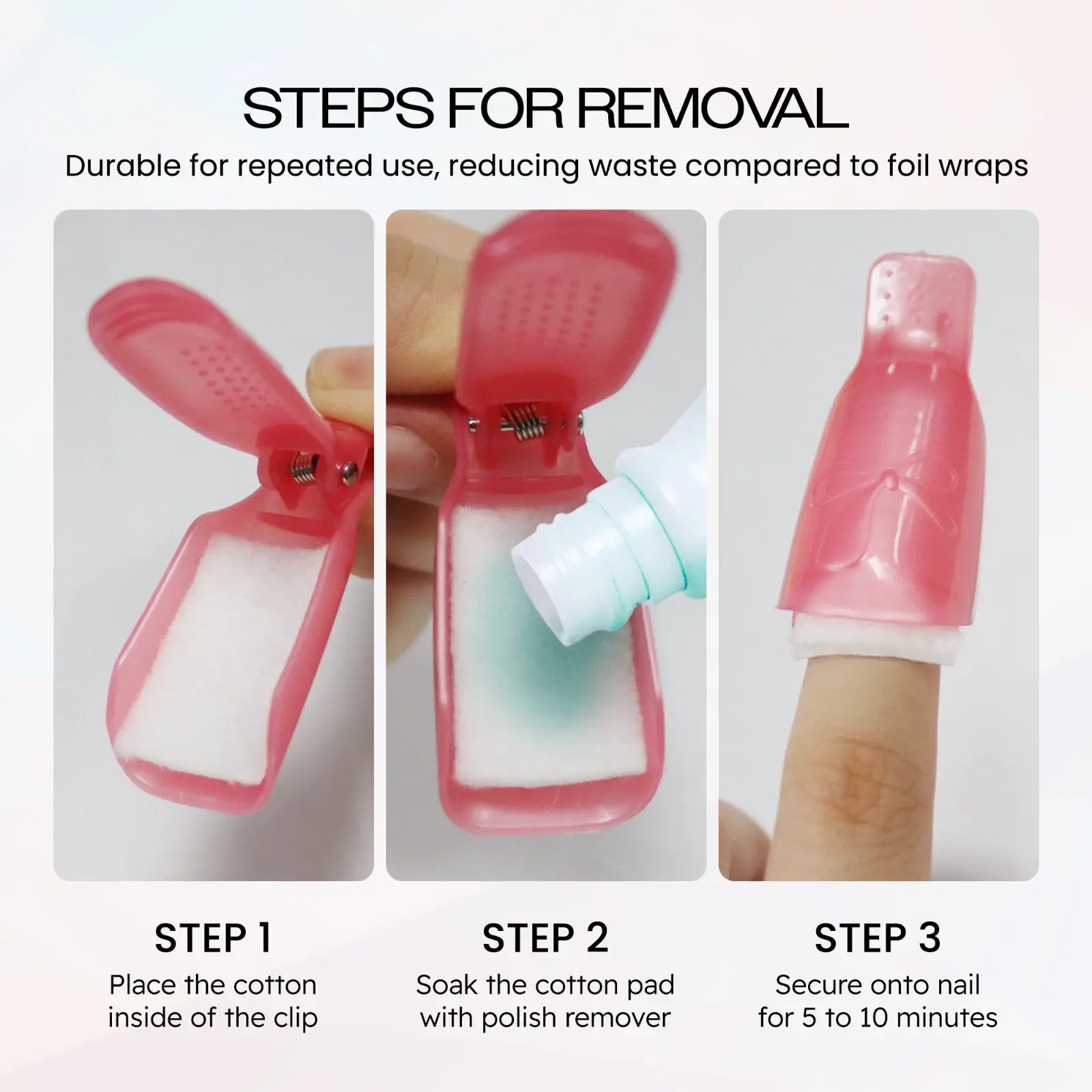 STEPS FOR REMOVAL

Durable for repeated use, reducing waste compared to foil wraps

STEP 1

Place the cotton inside of the clip

STEP 2

Soak the cotton pad with polish remover

STEP 3

Secure onto nail for 5 to 10 minutes