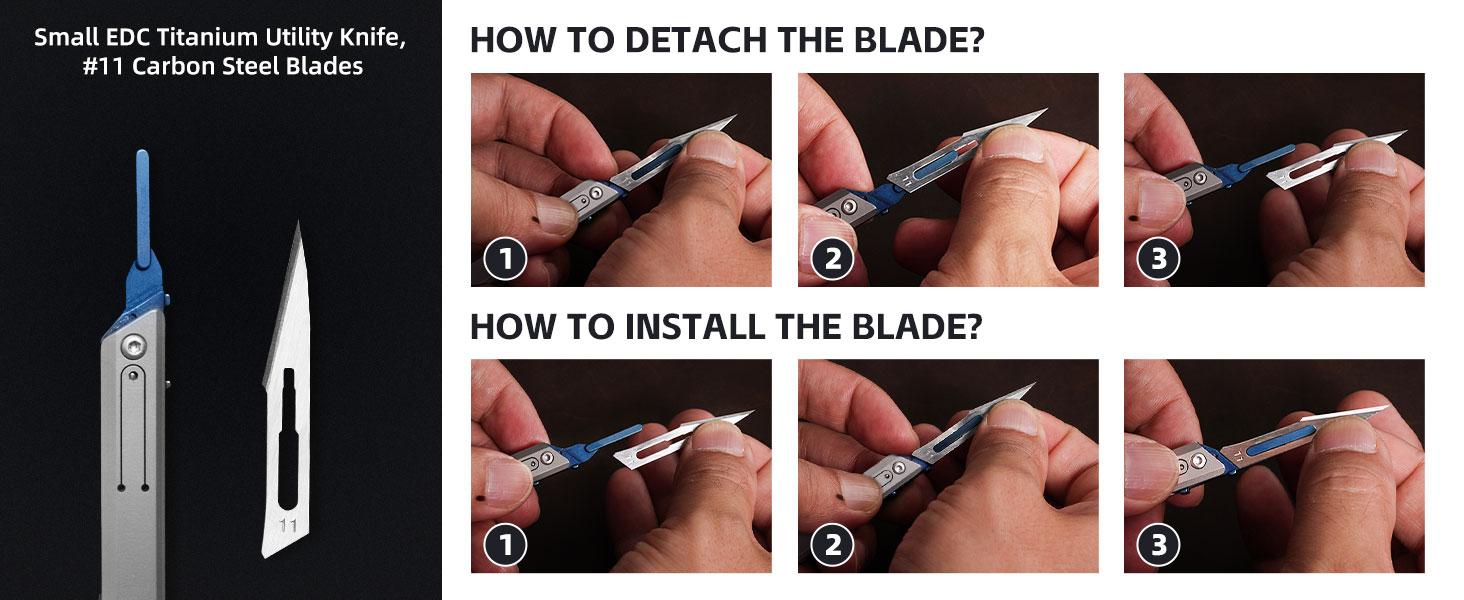 Small EDC Titanium Utility Knife, #11 Carbon Steel Blades

11

HOW TO DETACH THE BLADE?

1

2

3

HOW TO INSTALL THE BLADE?

1

2

3