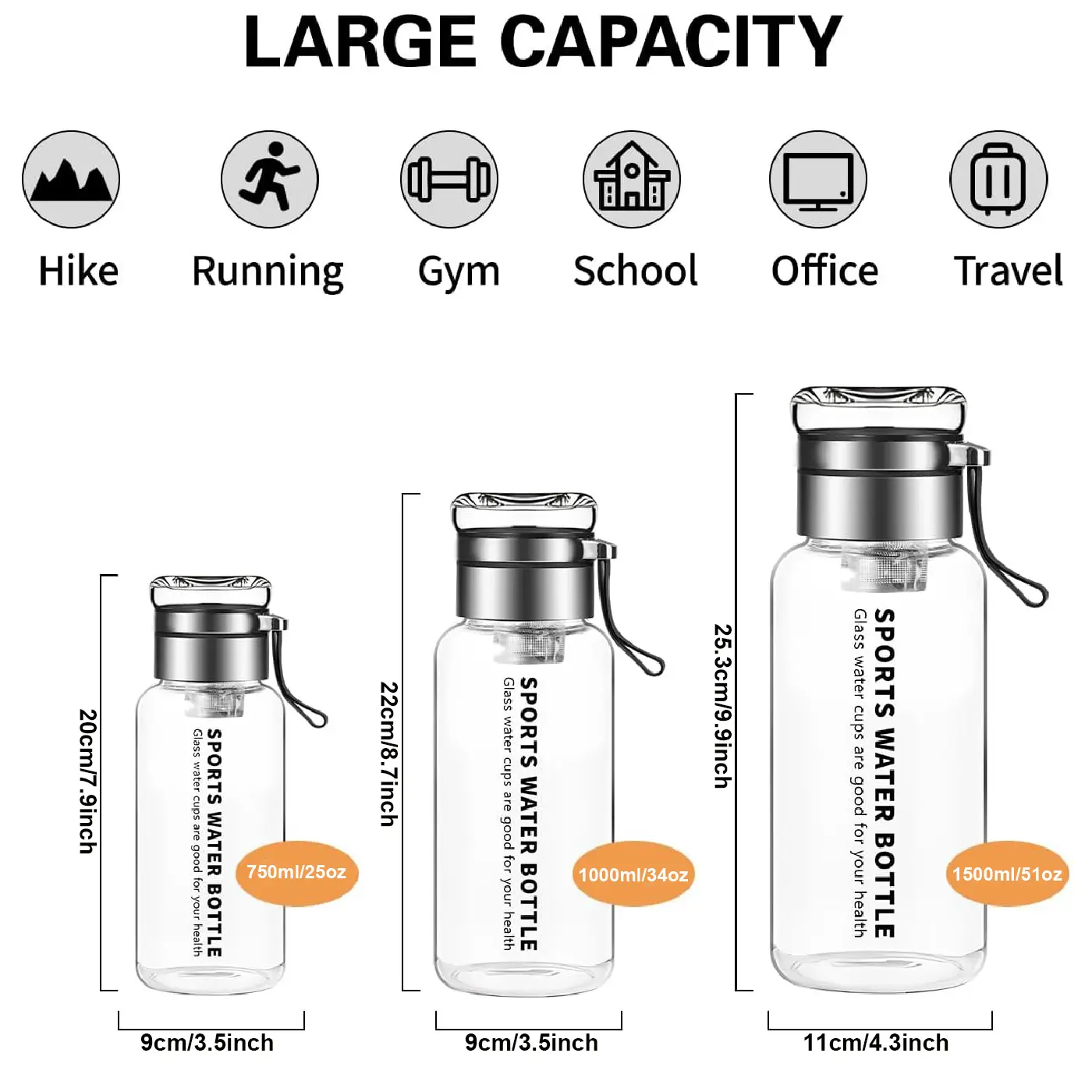 LARGE CAPACITY

Hike
Running
Gym
School
Office
Travel

20cm/7.9inch
SPORTS WATER BOTTLE
Glass water cups are good for your health
750ml/25oz
9cm/3.5inch

22cm/8.7inch
SPORTS WATER BOTTLE
Glass water cups are good for your health
1000ml/34oz
9cm/3.5inch

25.3cm/9.9inch
SPORTS WATER BOTTLE
Glass water cups are good for your health
1500ml/51oz
11cm/4.3inch