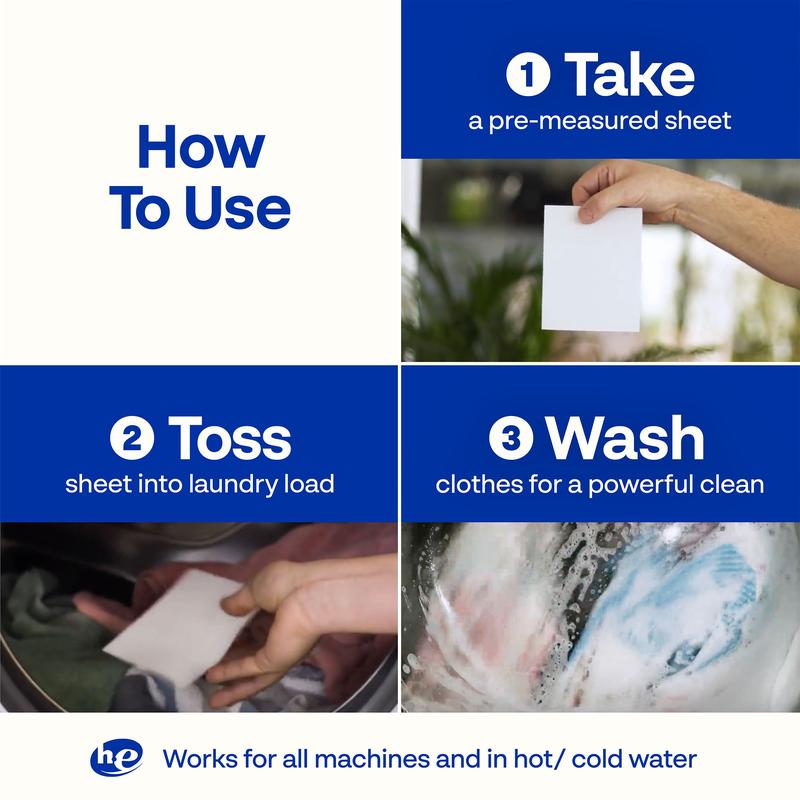 How To Use

1 Take
a pre-measured sheet

2 Toss
sheet into laundry load

3 Wash
clothes for a powerful clean

he Works for all machines and in hot/ cold water