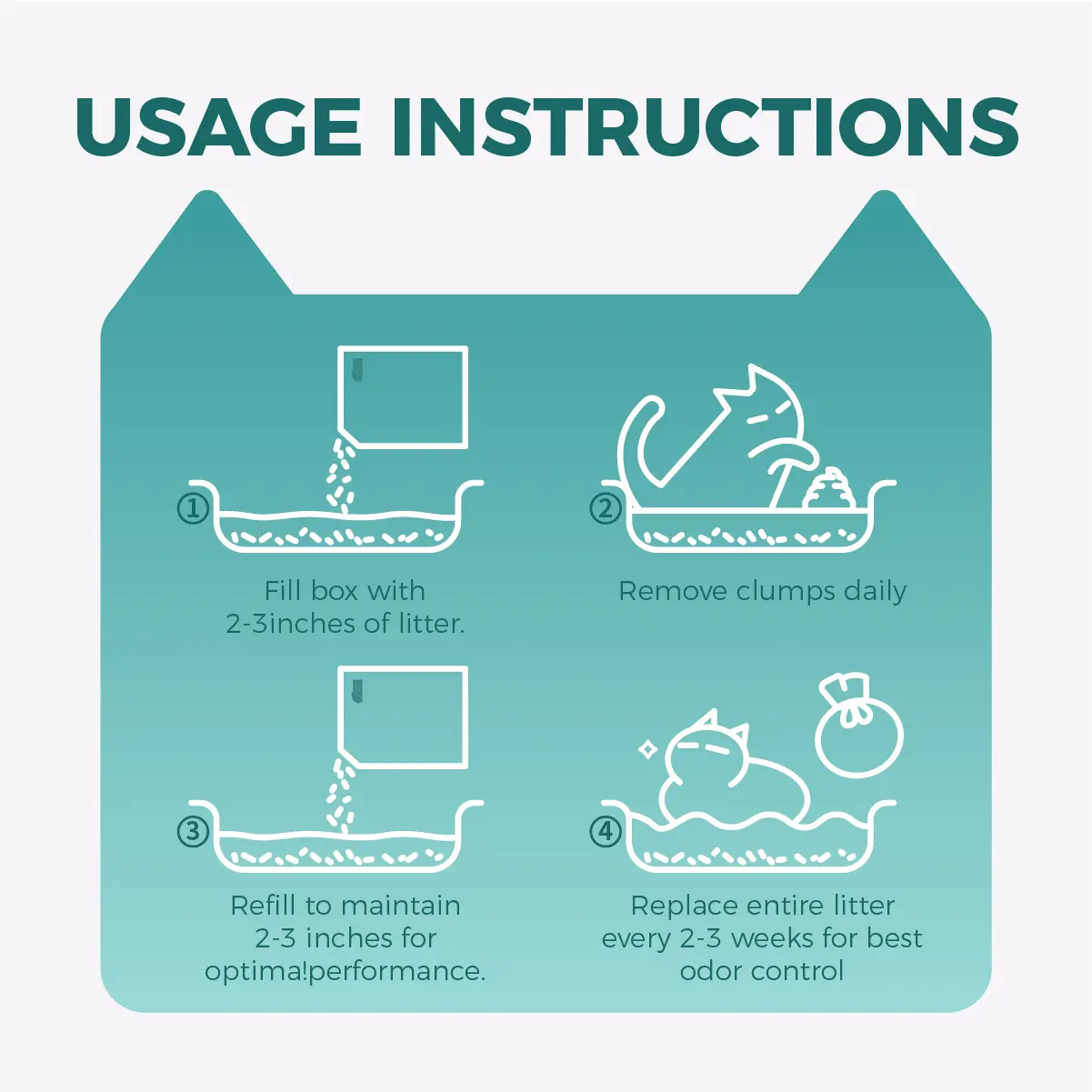 USAGE INSTRUCTIONS

①

Fill box with 2-3inches of litter.

②

Remove clumps daily

③

Refill to maintain 2-3 inches for optima!performance.

④

Replace entire litter every 2-3 weeks for best odor control