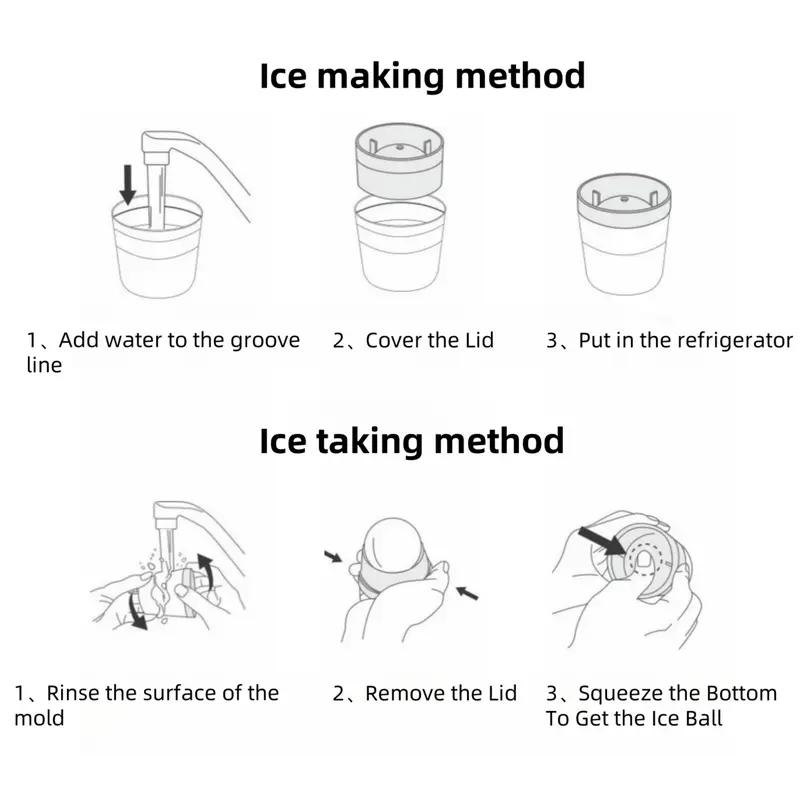 Ice making method

1、Add water to the groove line

2、Cover the Lid

3、Put in the refrigerator

Ice taking method

1、Rinse the surface of the mold

2、Remove the Lid

3、Squeeze the Bottom To Get the Ice Ball