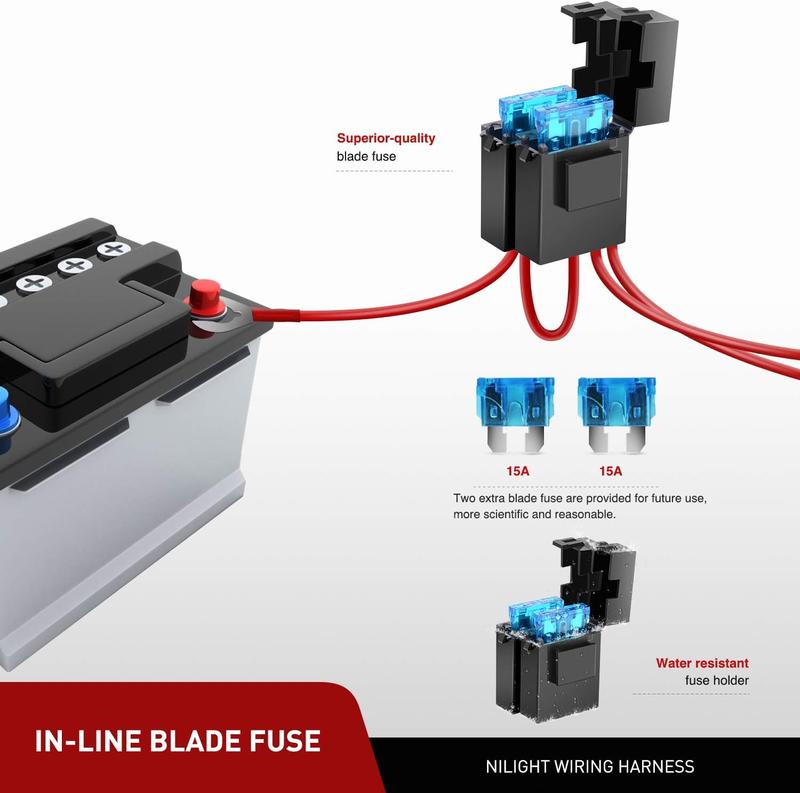 Superior-quality
blade fuse

15A 15A

Two extra blade fuse are provided for future use, more scientific and reasonable.

Water resistant
fuse holder

IN-LINE BLADE FUSE

NILIGHT WIRING HARNESS