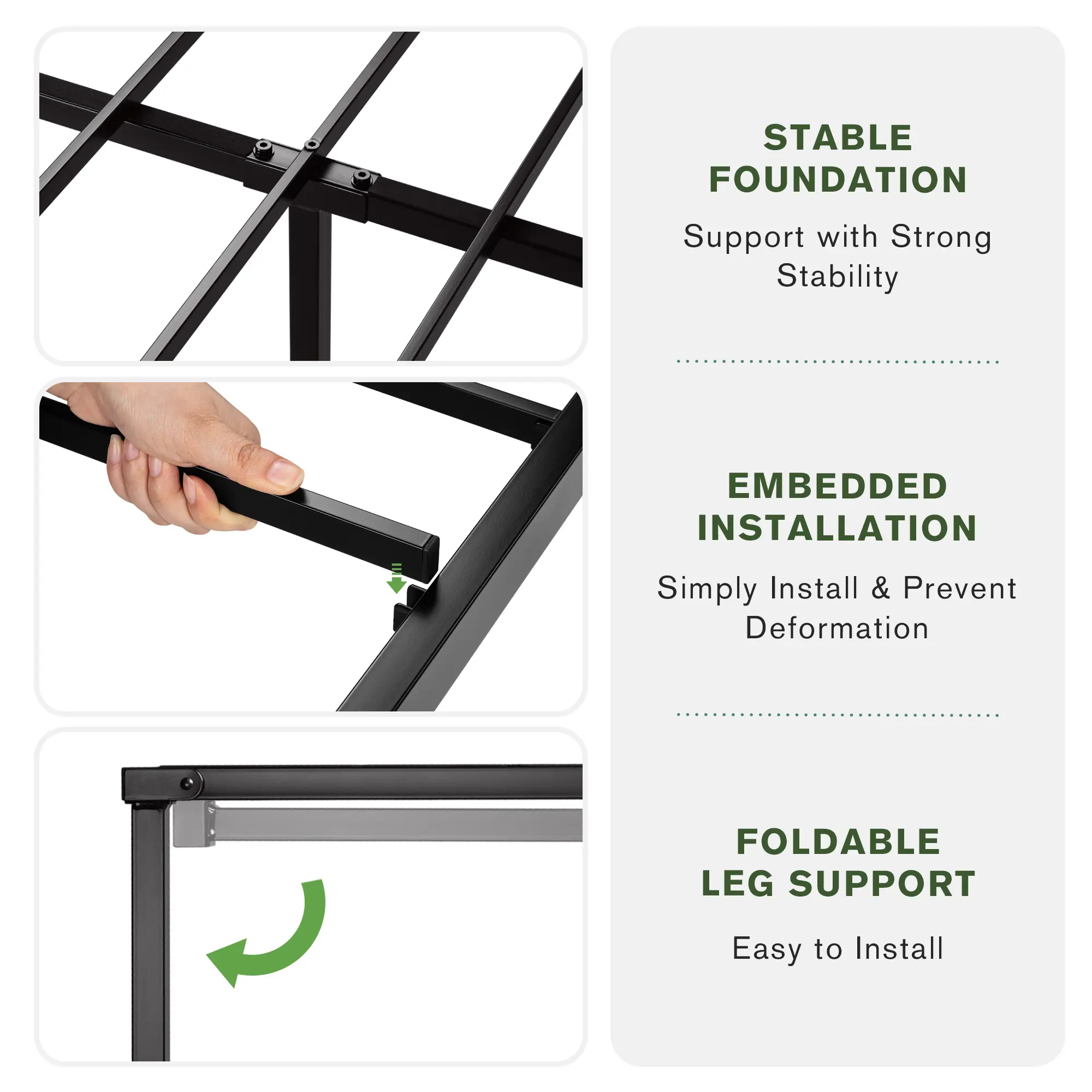 STABLE FOUNDATION

Support with Strong Stability

EMBEDDED INSTALLATION

Simply Install & Prevent Deformation

FOLDABLE LEG SUPPORT

Easy to Install