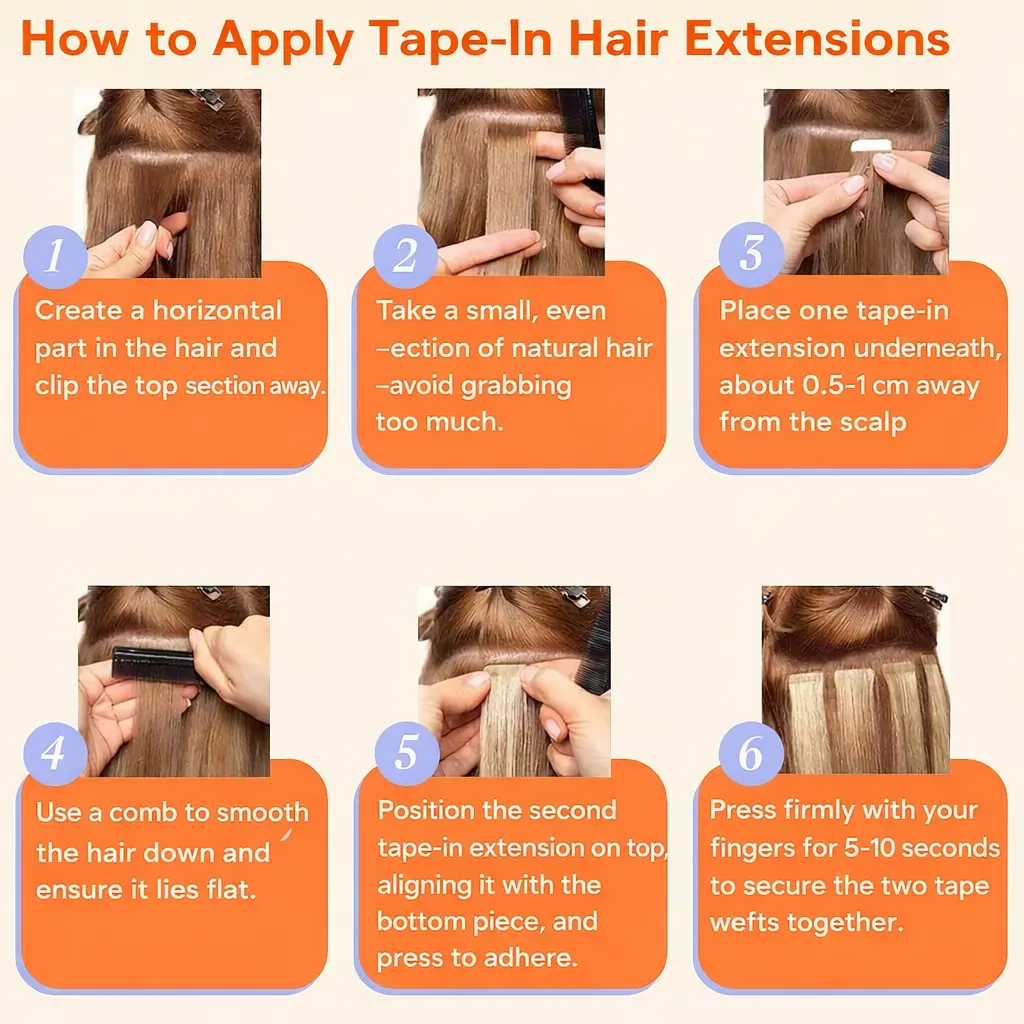 How to Apply Tape-In Hair Extensions

1
Create a horizontal part in the hair and clip the top section away.

2
Take a small, even –ection of natural hair –avoid grabbing too much.

3
Place one tape-in extension underneath, about 0.5-1 cm away from the scalp

4
Use a comb to smooth the hair down and ensure it lies flat.

5
Position the second tape-in extension on top, aligning it with the bottom piece, and press to adhere.

6
Press firmly with your fingers for 5-10 seconds to secure the two tape wefts together.