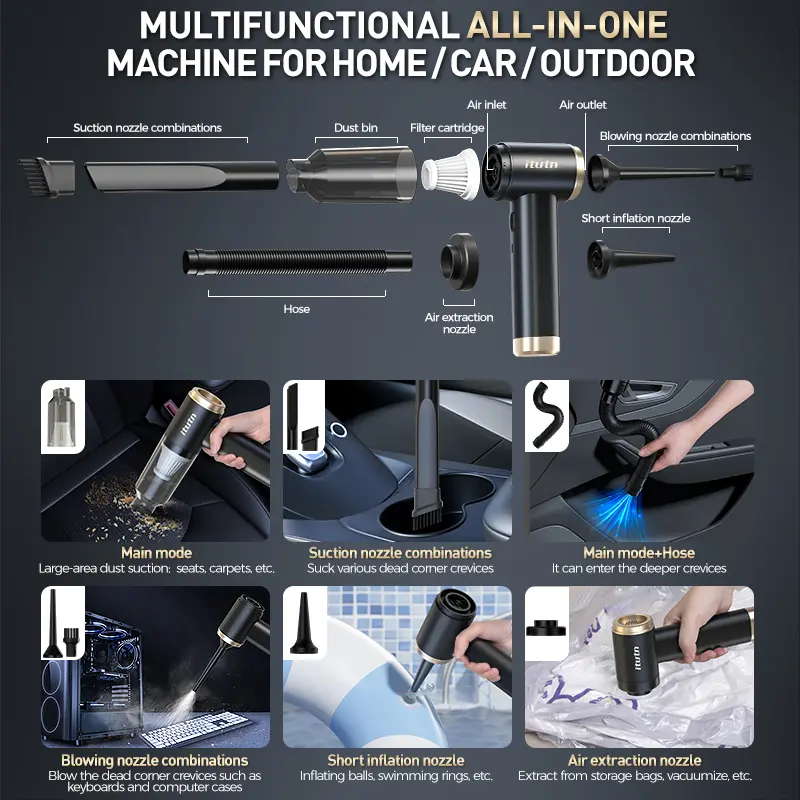 MULTIFUNCTIONAL ALL-IN-ONE MACHINE FOR HOME / CAR / OUTDOOR

Suction nozzle combinations

Dust bin

Filter cartridge

Air inlet

Air outlet

Blowing nozzle combinations

itutn

Short inflation nozzle

Hose

Air extraction nozzle

itutn

Main mode
Large-area dust suction: seats, carpets, etc.

Suction nozzle combinations
Suck various dead corner crevices

Main mode+Hose
It can enter the deeper crevices

Blowing nozzle combinations
Blow the dead corner crevices such as keyboards and computer cases

Short inflation nozzle
Inflating balls, swimming rings, etc.

itutn

Air extraction nozzle
Extract from storage bags, vacuumize, etc.