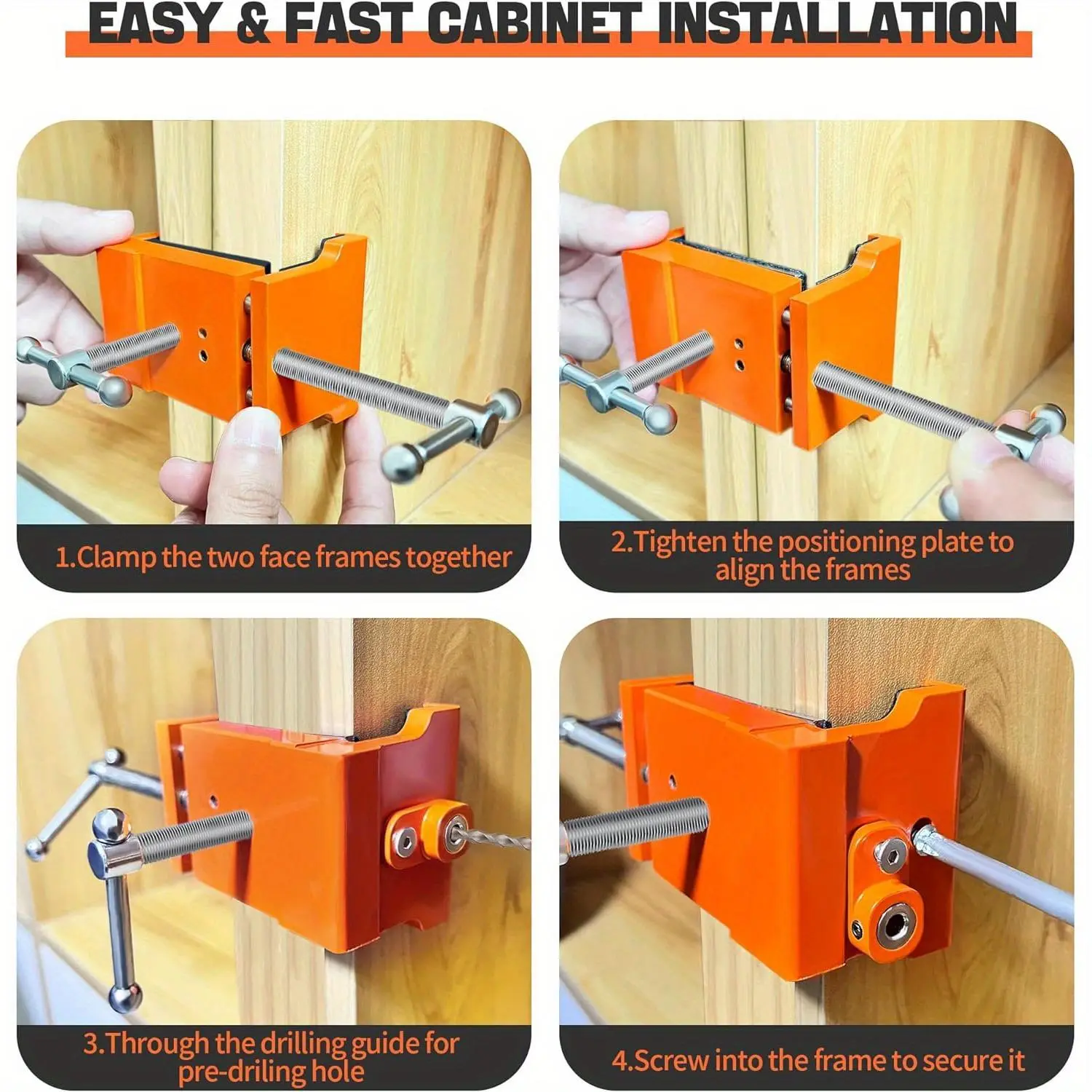 EASY & FAST CABINET INSTALLATION

1.Clamp the two face frames together

2.Tighten the positioning plate to align the frames

3.Through the drilling guide for pre-driling hole

4.Screw into the frame to secure it