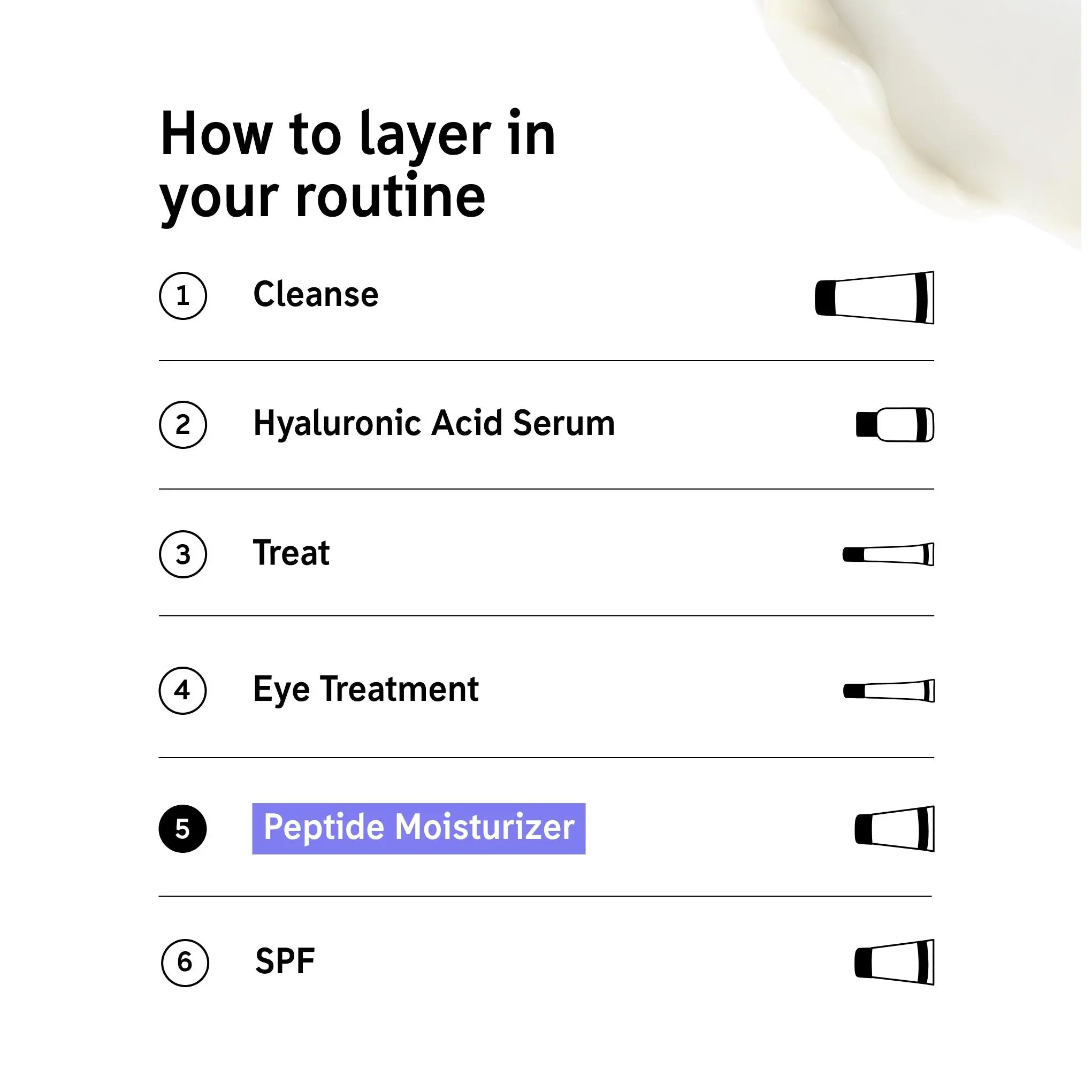 How to layer in your routine

1 Cleanse

2 Hyaluronic Acid Serum

3 Treat

4 Eye Treatment

5 Peptide Moisturizer

6 SPF