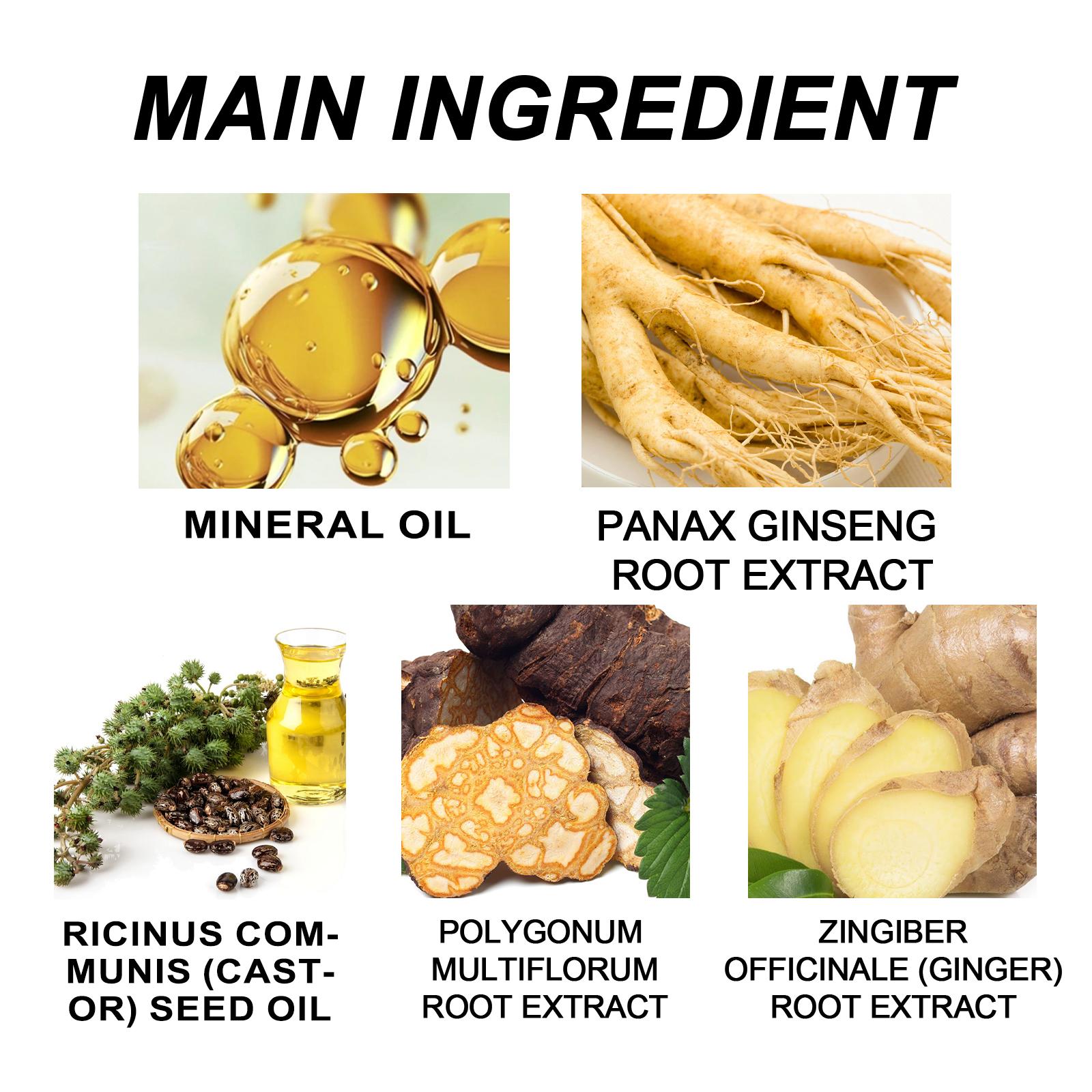 MAIN INGREDIENT

MINERAL OIL

PANAX GINSENG ROOT EXTRACT

RICINUS COMMUNIS (CASTOR) SEED OIL

POLYGONUM MULTIFLORUM ROOT EXTRACT

ZINGIBER OFFICINALE (GINGER) ROOT EXTRACT